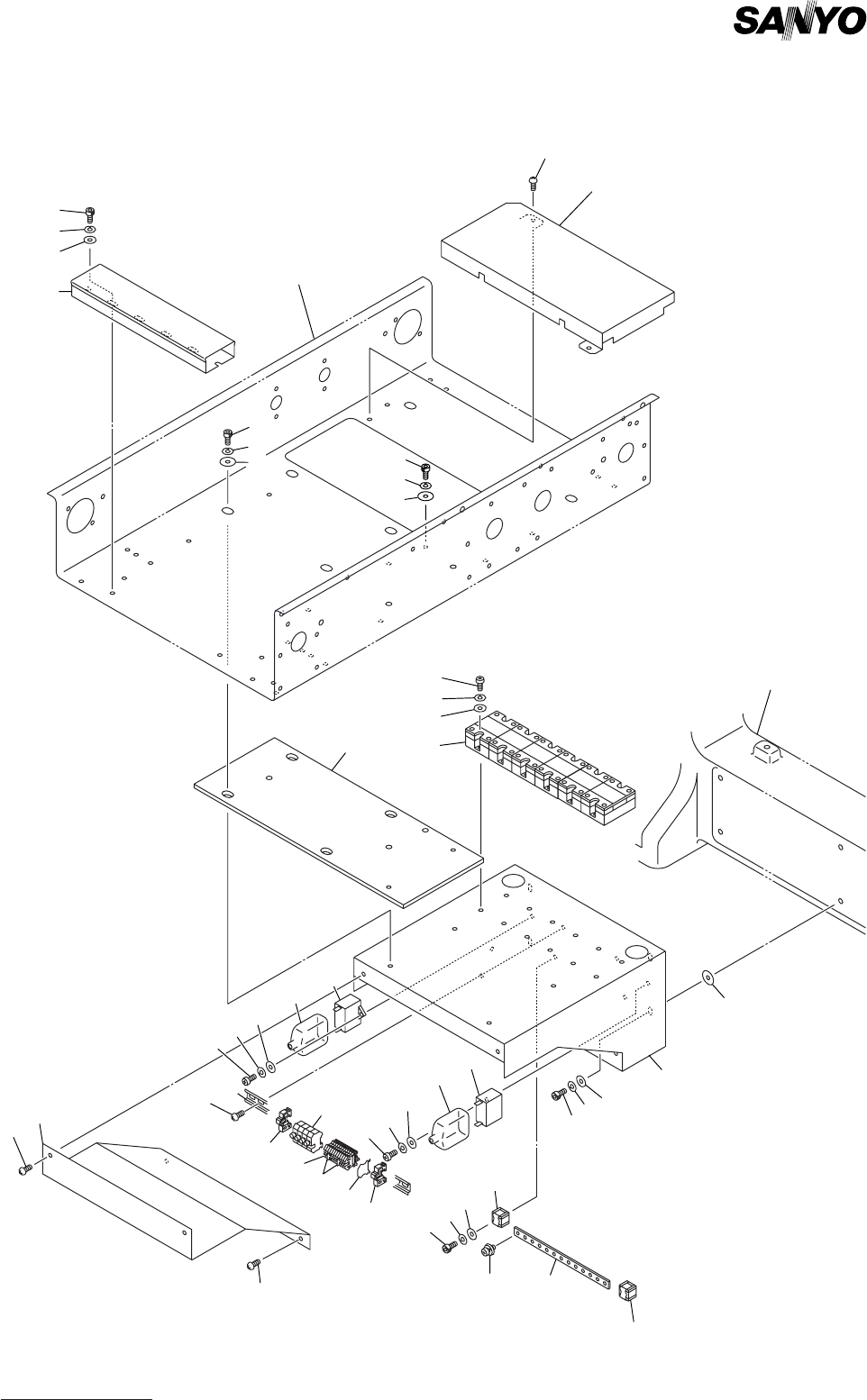 SANYO