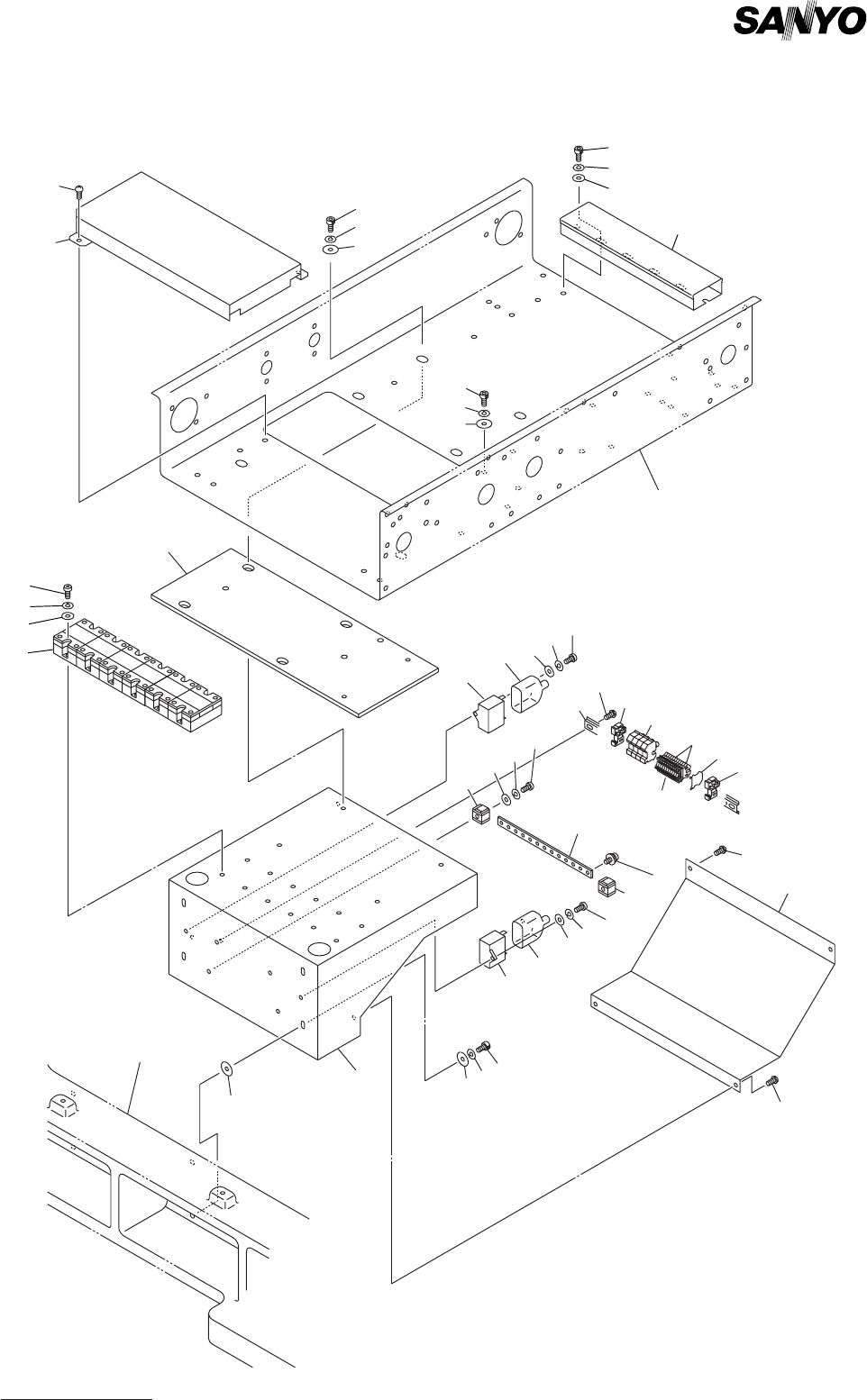 SANYO