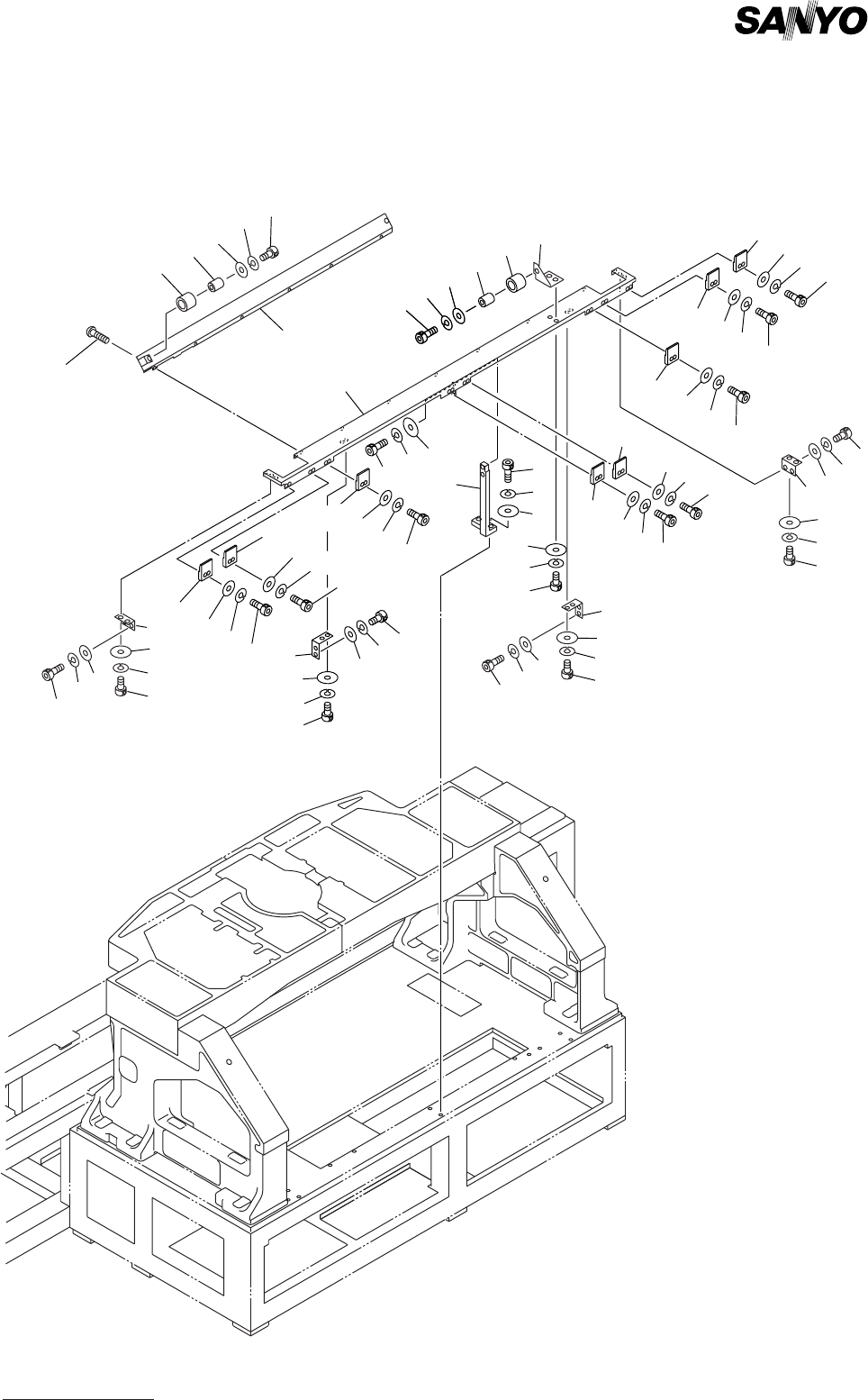 SANYO