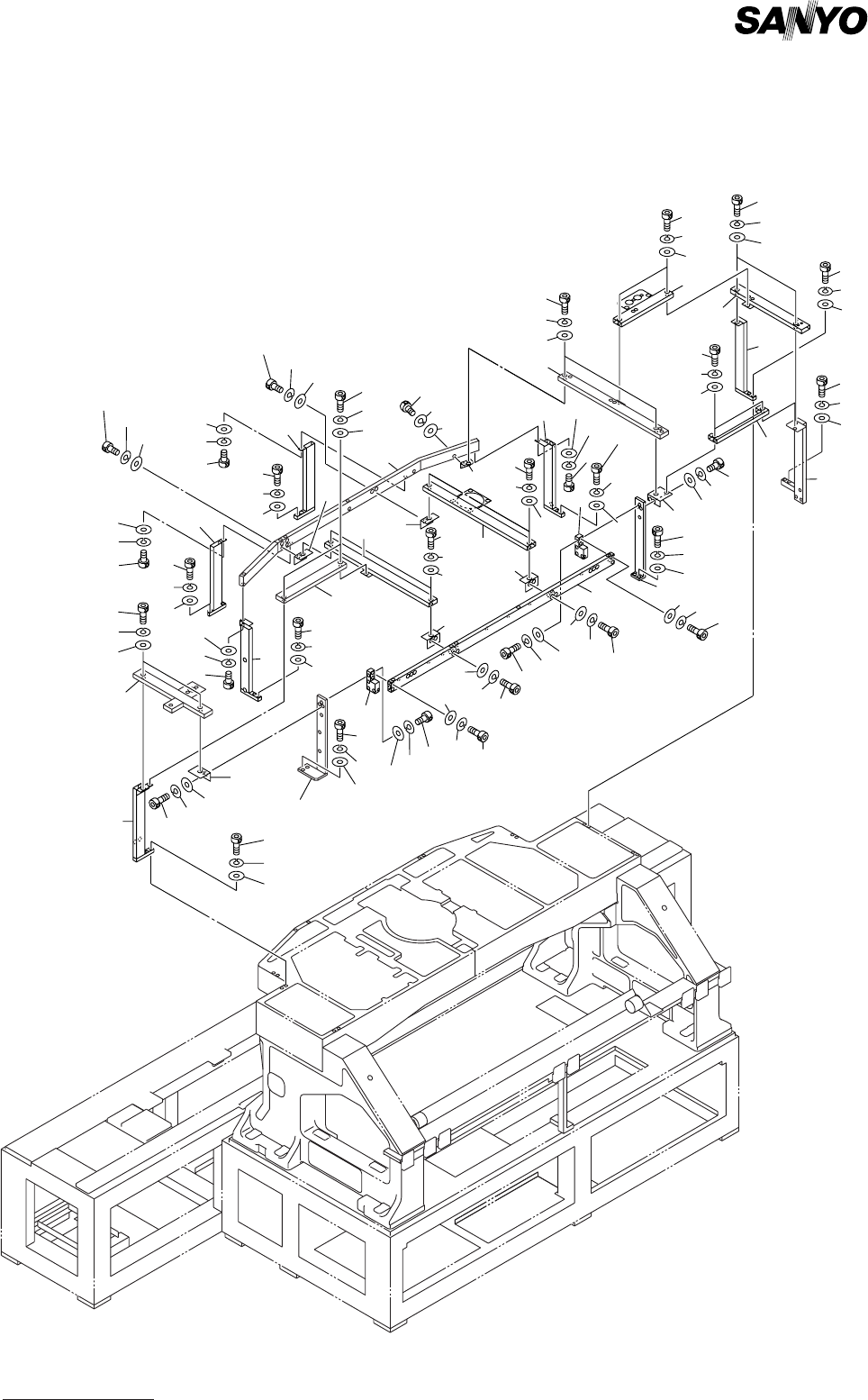 SANYO