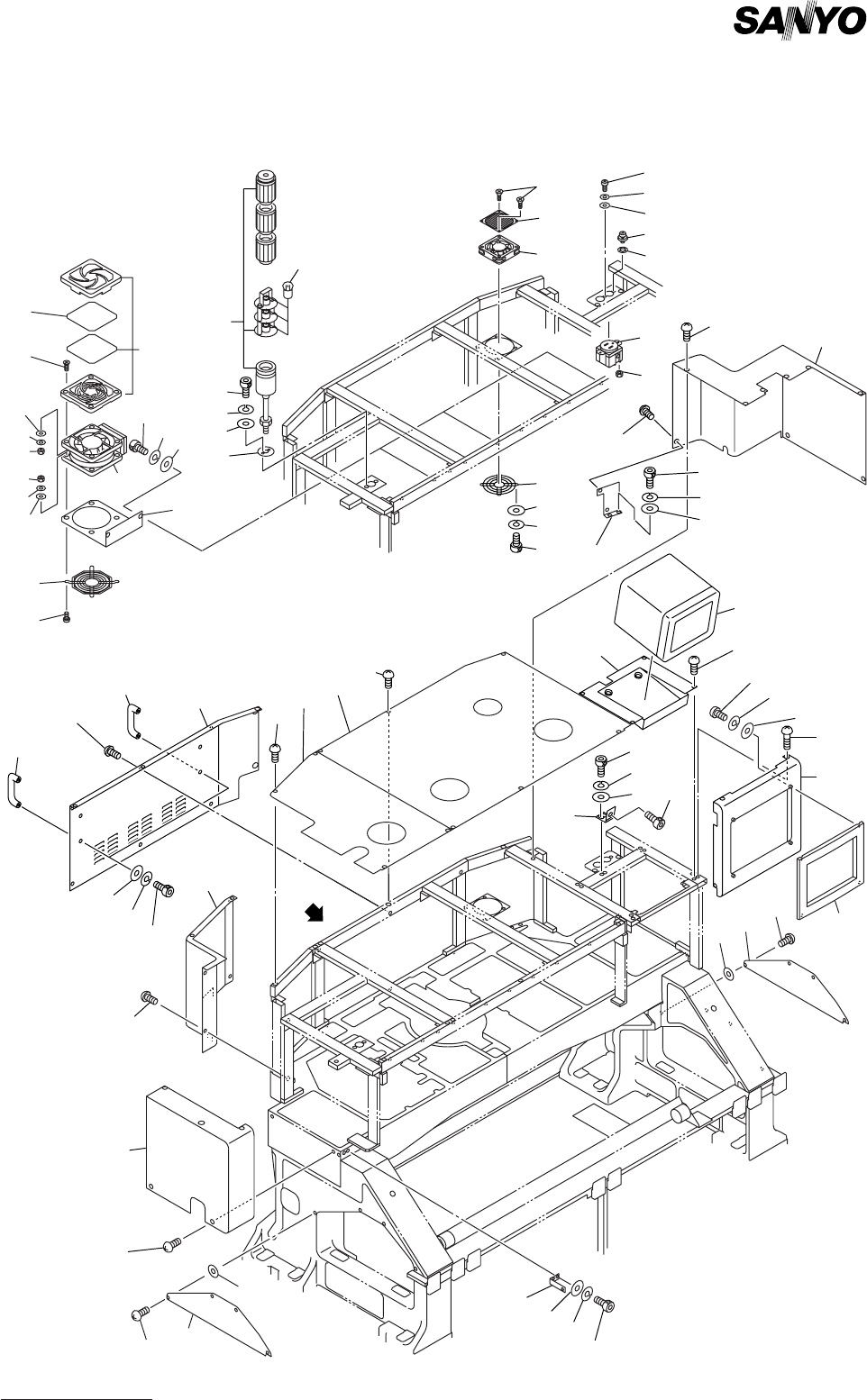 SANYO