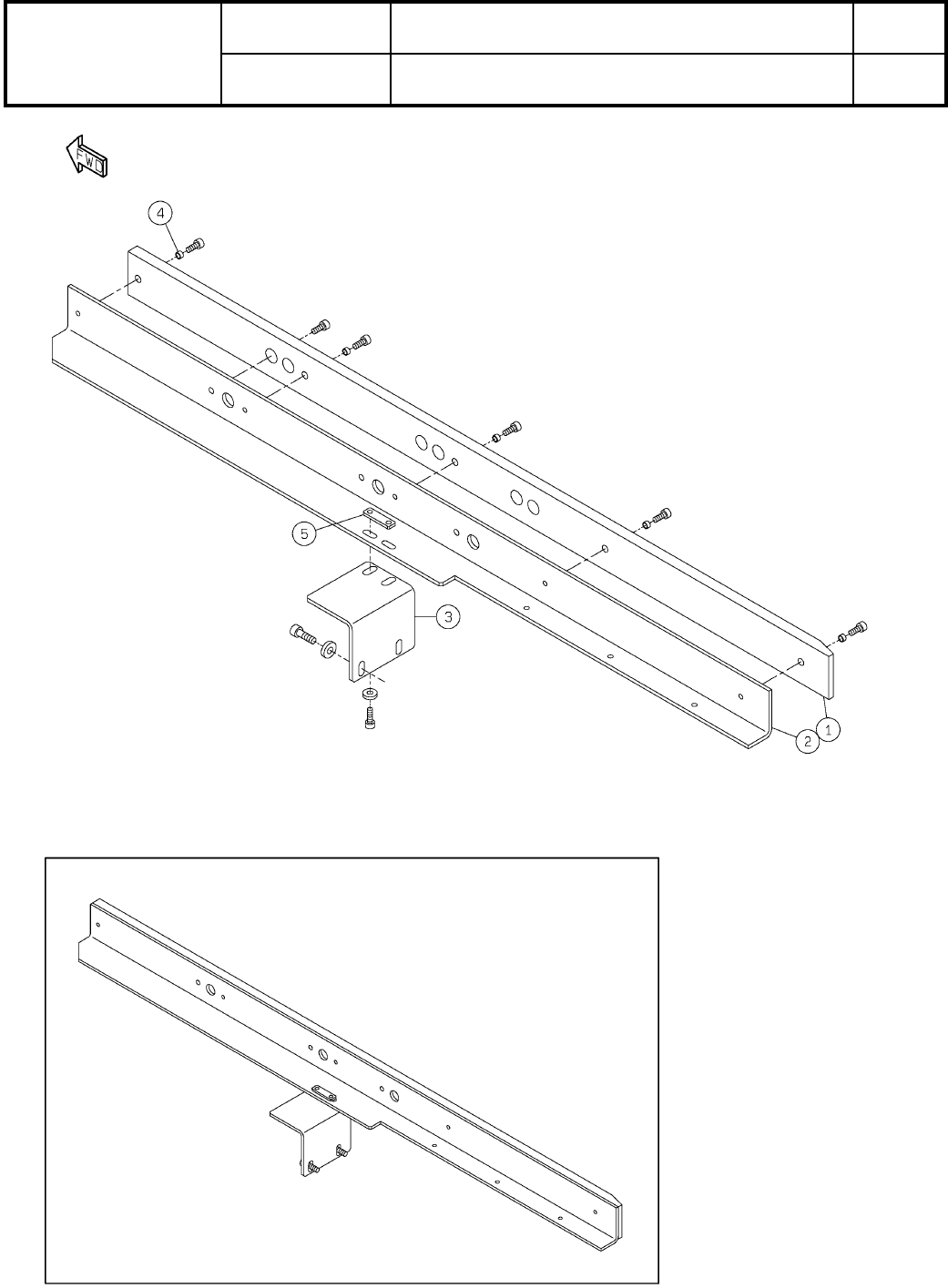 FWD

4

5

3

2

1