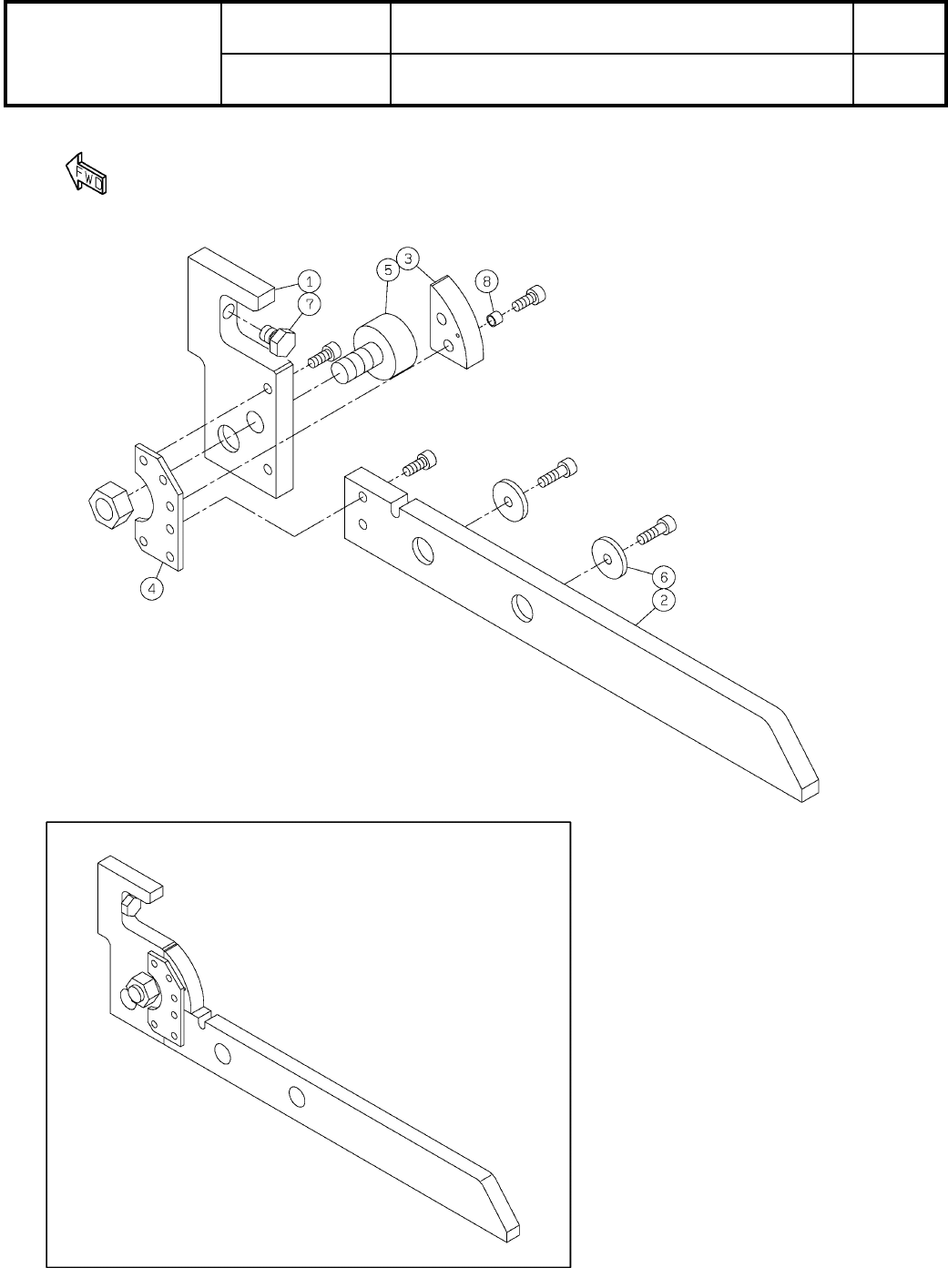 FWD

1
7
5
3
8
4
6
2