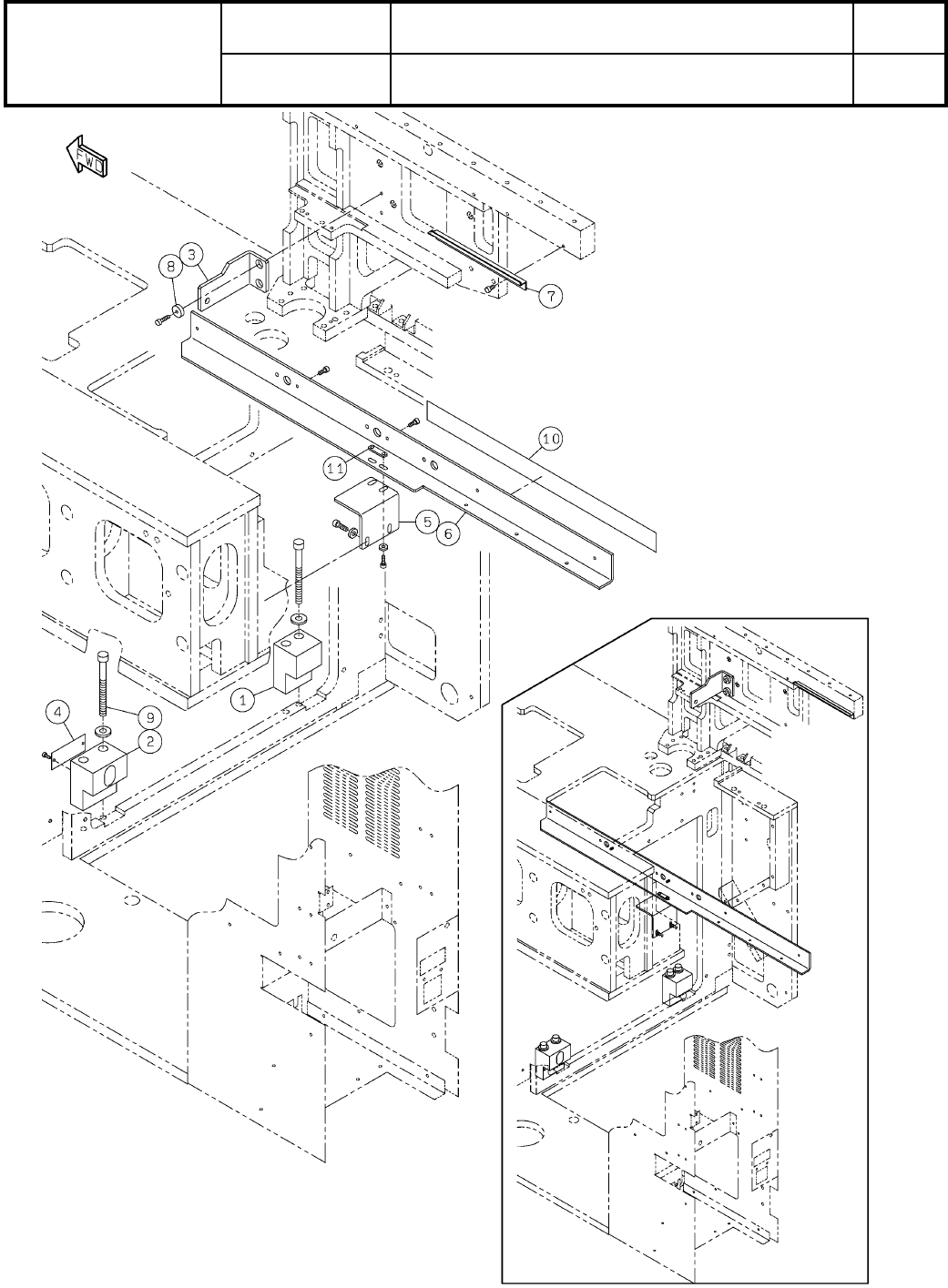 FWD

8
3
7
10
11
5
6
1
4
9
2