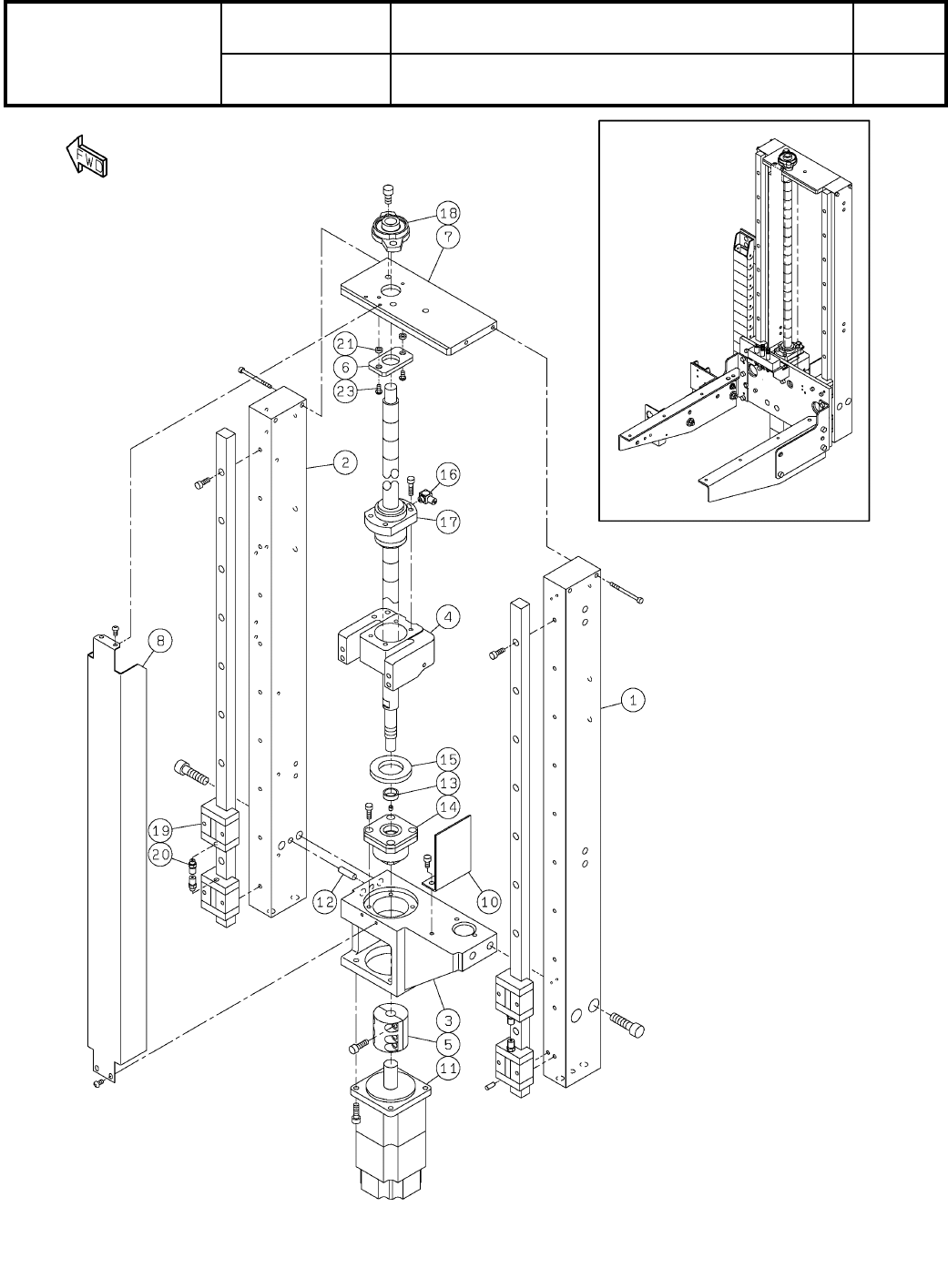 FWD

18
7
21
6
23
2
16
17
4
8
1
15
13
14
19
20
12
10
3
5
11