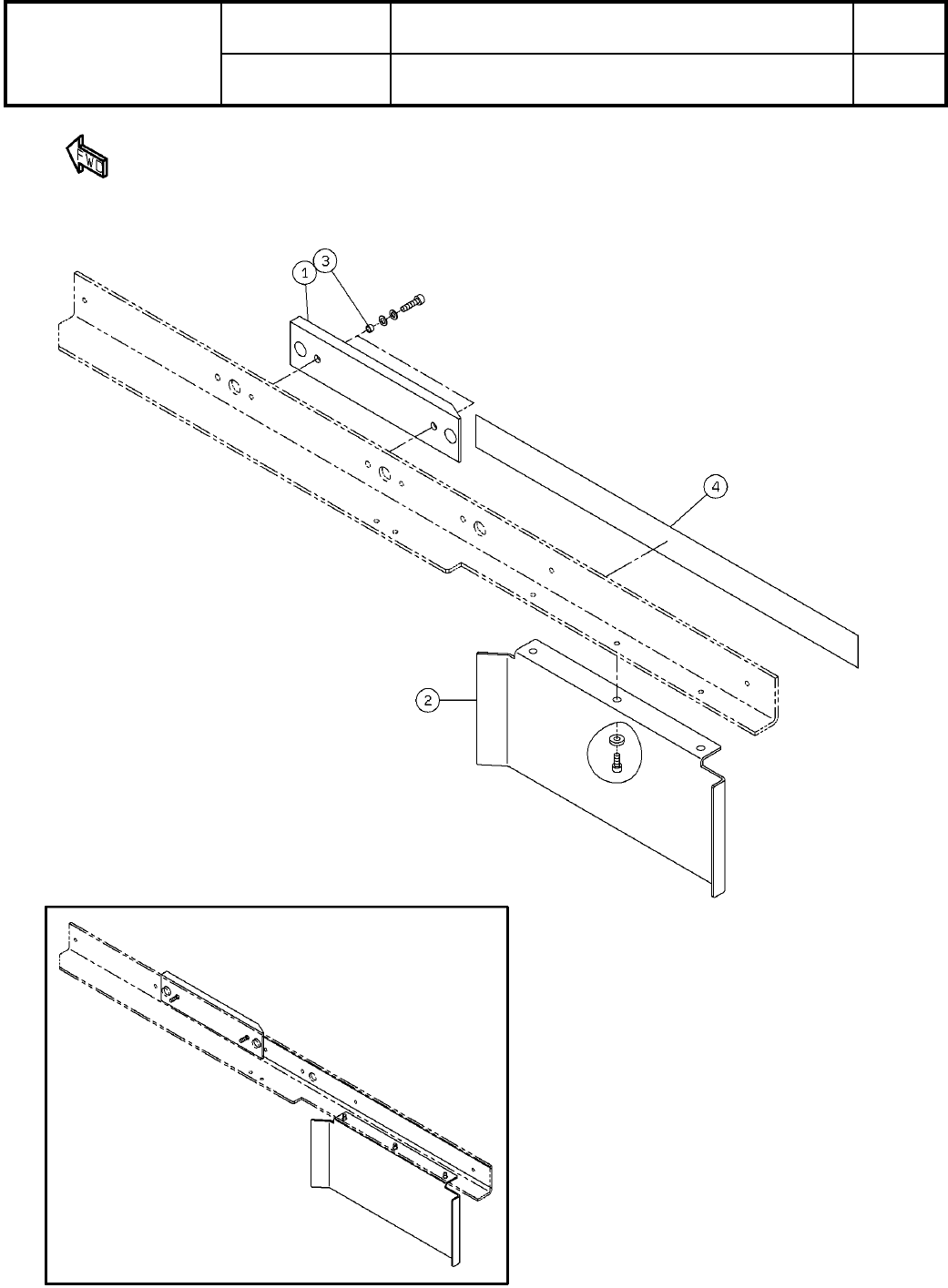 FWD

1

3

4

2