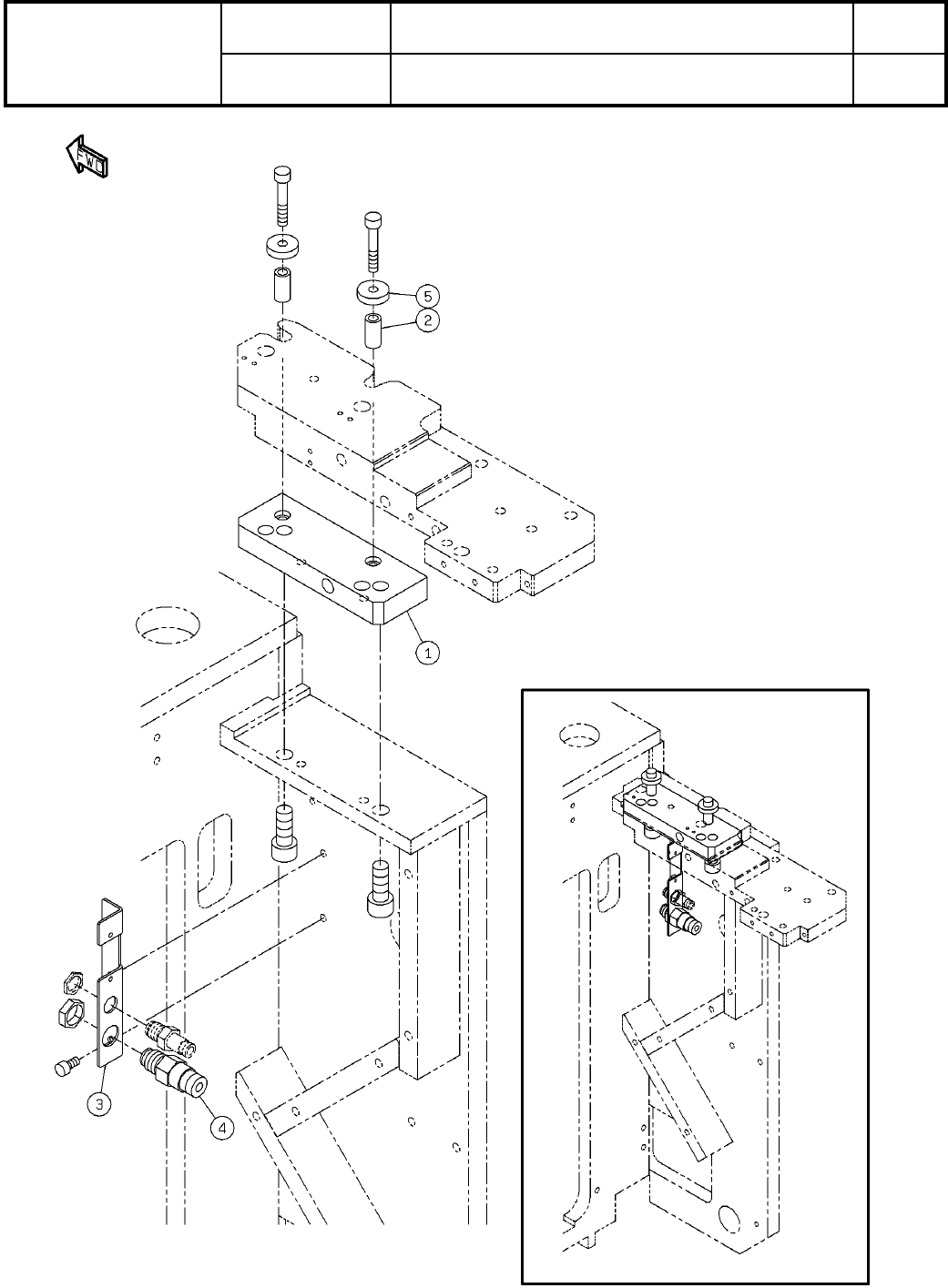 FWD

5

2

1

3

4