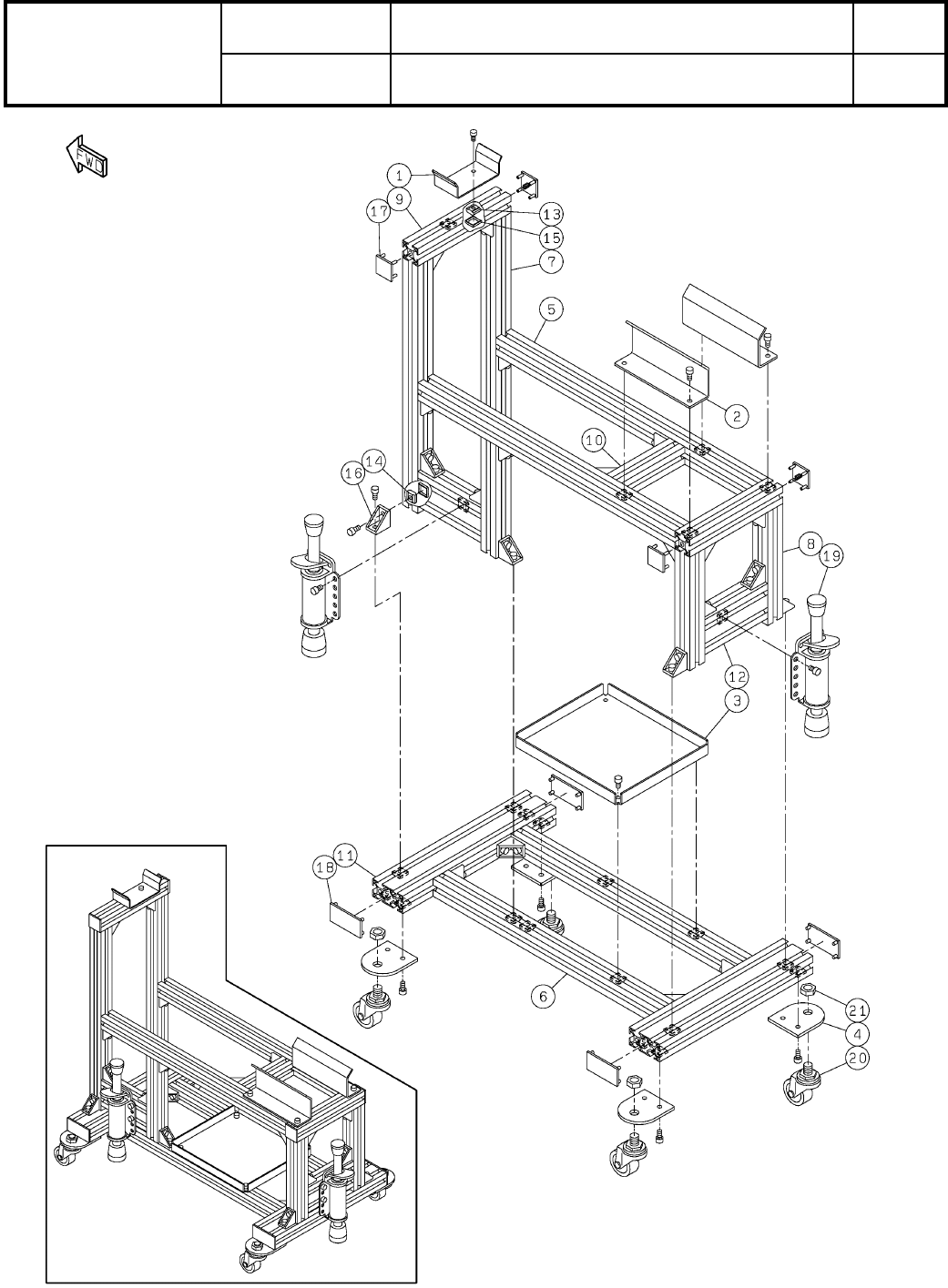 FWD

1
9
17
13
15
7
5
2
10
14
16
8
19
12
3
11
18
6
21
4
20