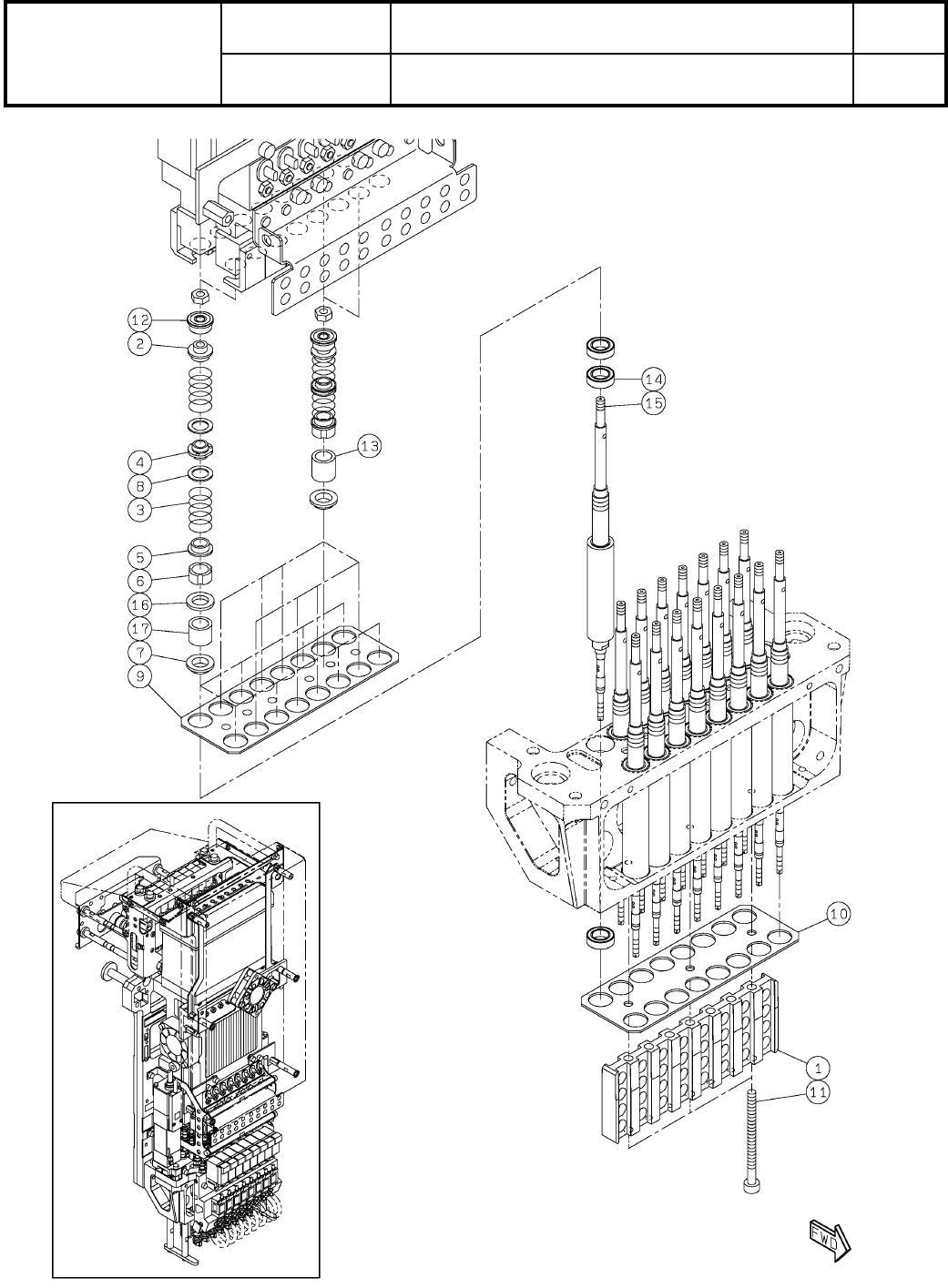 12
2
4
8
3
5
6
16
17
7
9
13
14
15
10
1
11
FWD