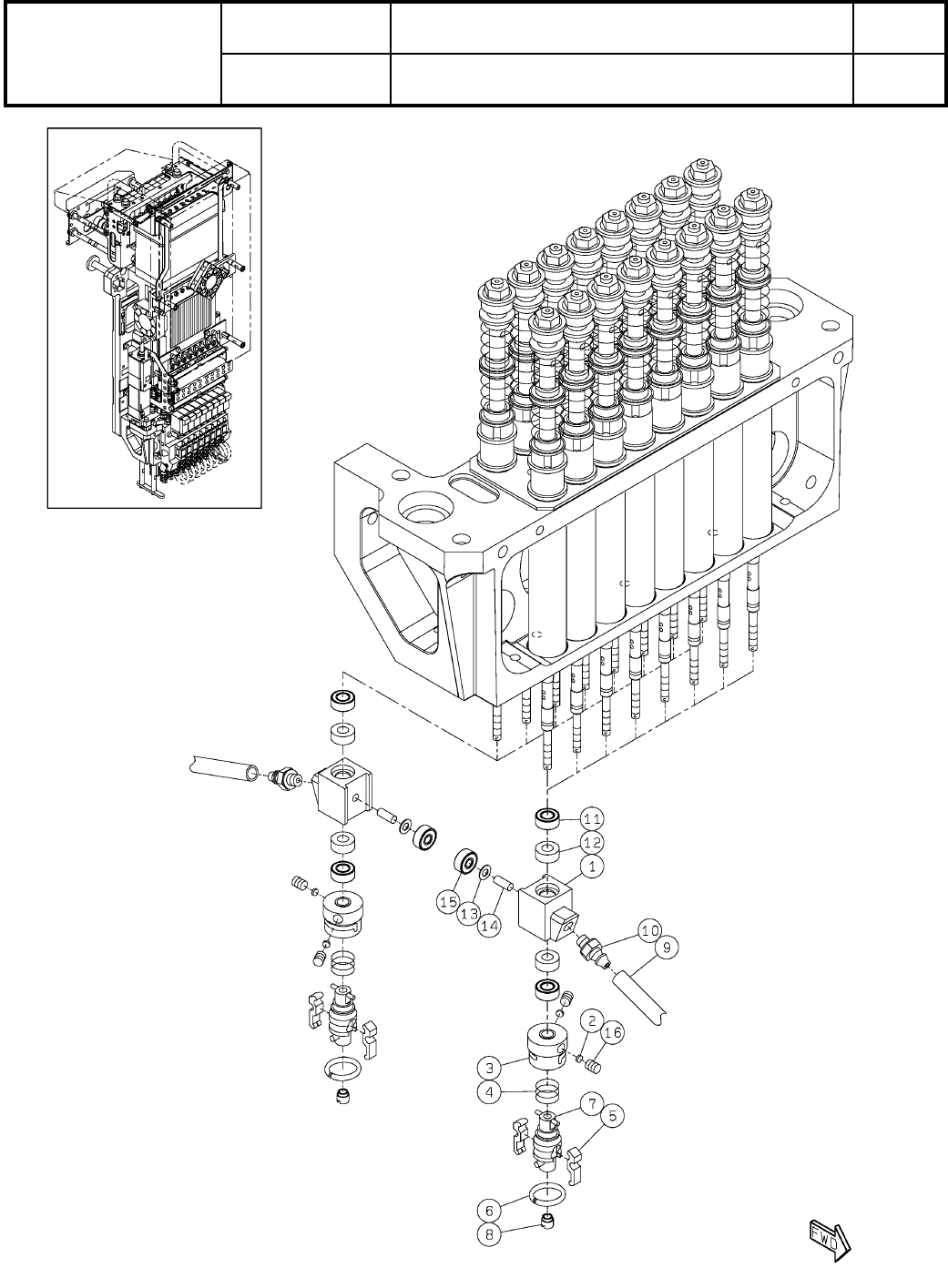 11
12
1
15
13
14
10
9
2
16
3
4
7
5
6
8
FWD