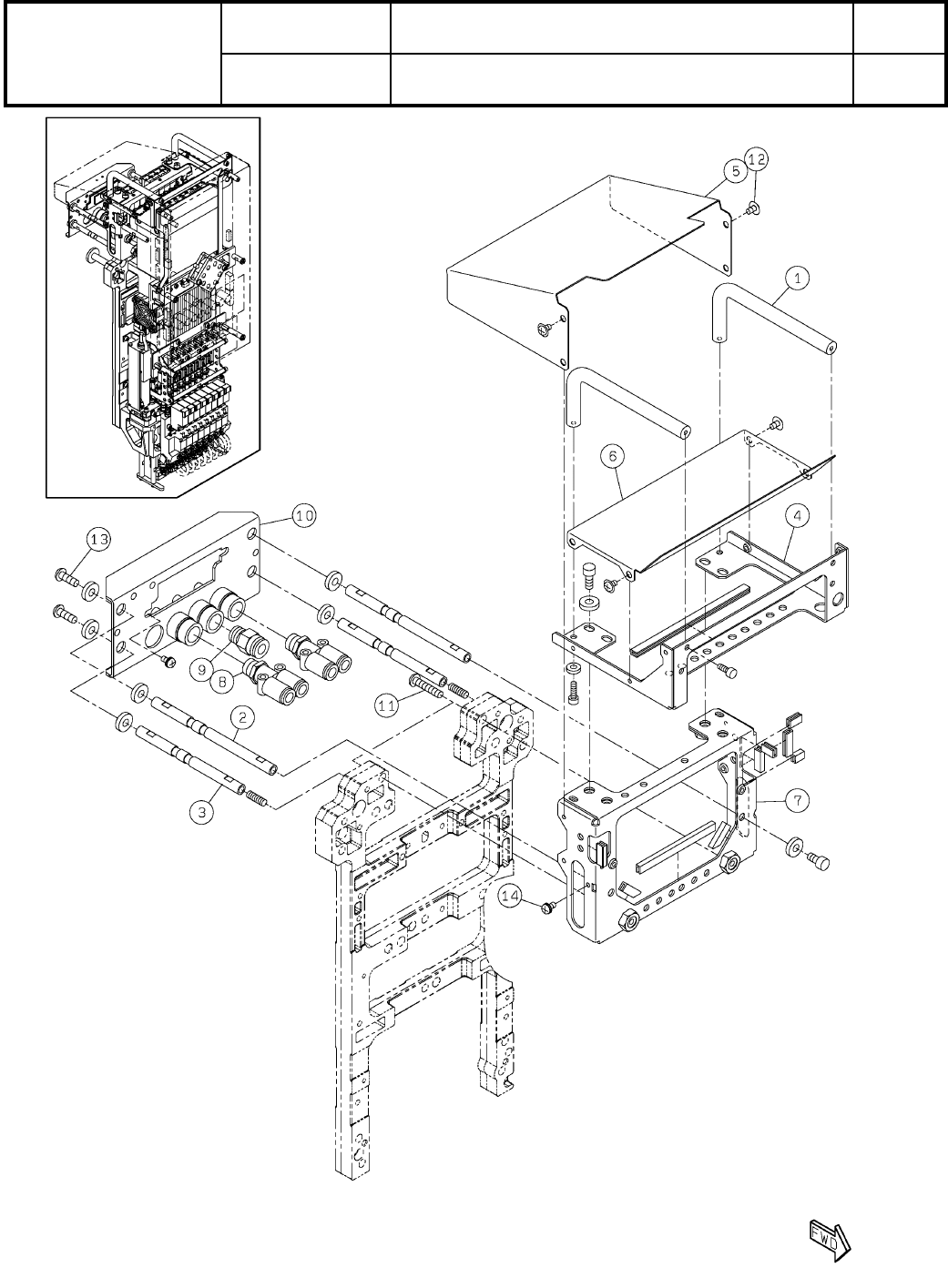 5
12
1
6
4
10
13
9
8
11
2
3
7
14
FWD