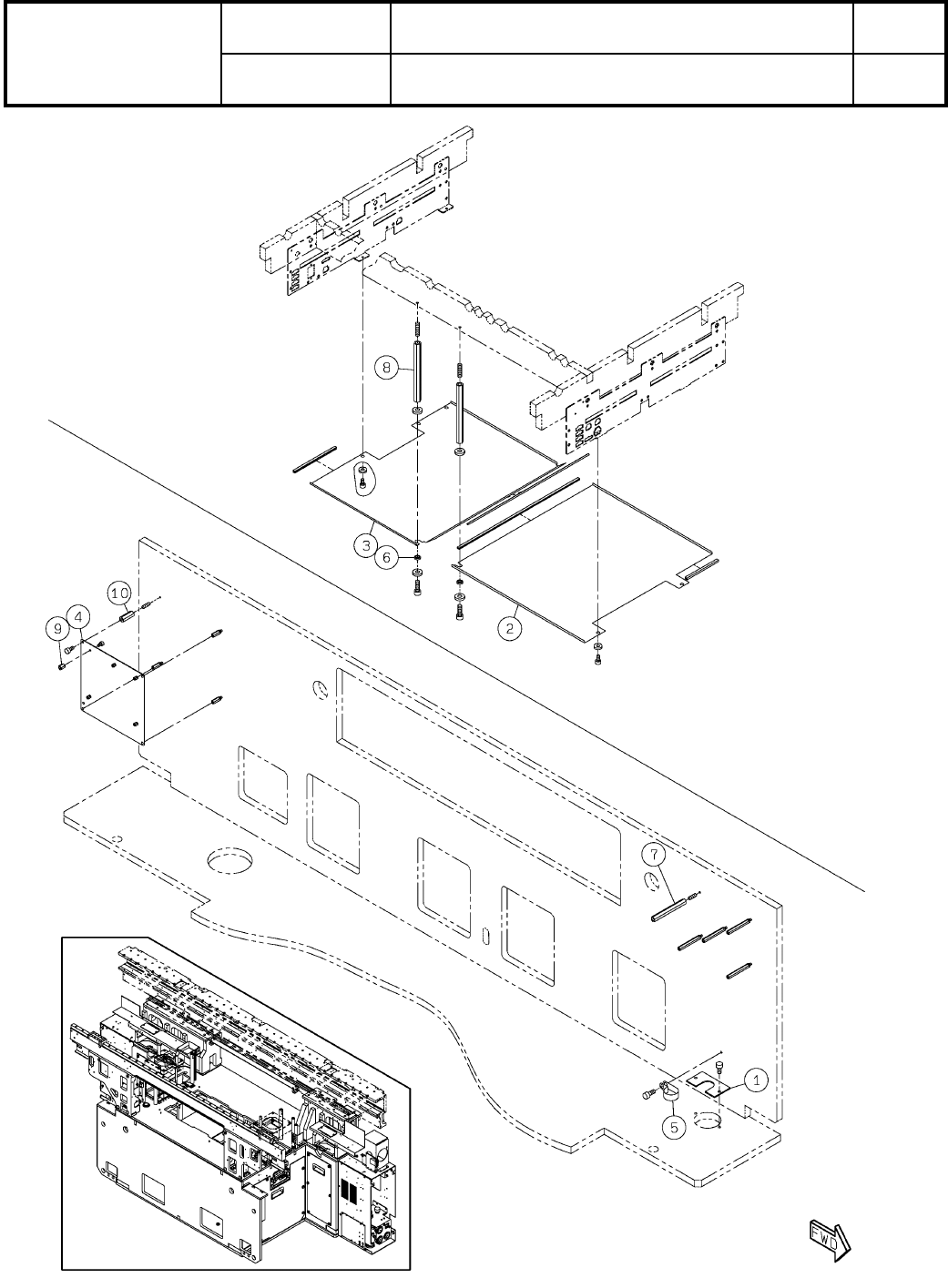 8

3

6

10

9

4

2

7

1

5

FWD