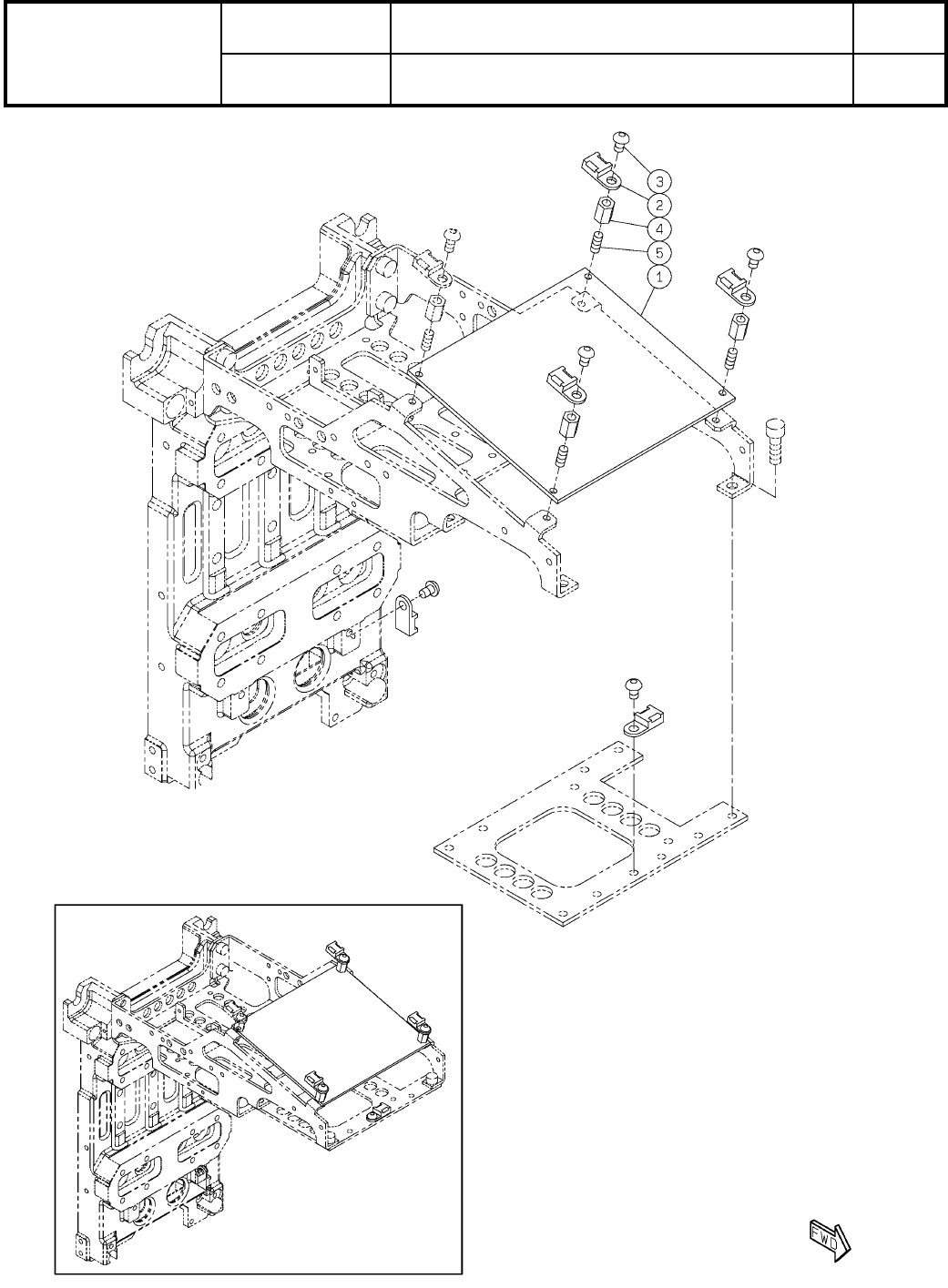 3
2
4
5
1

FWD