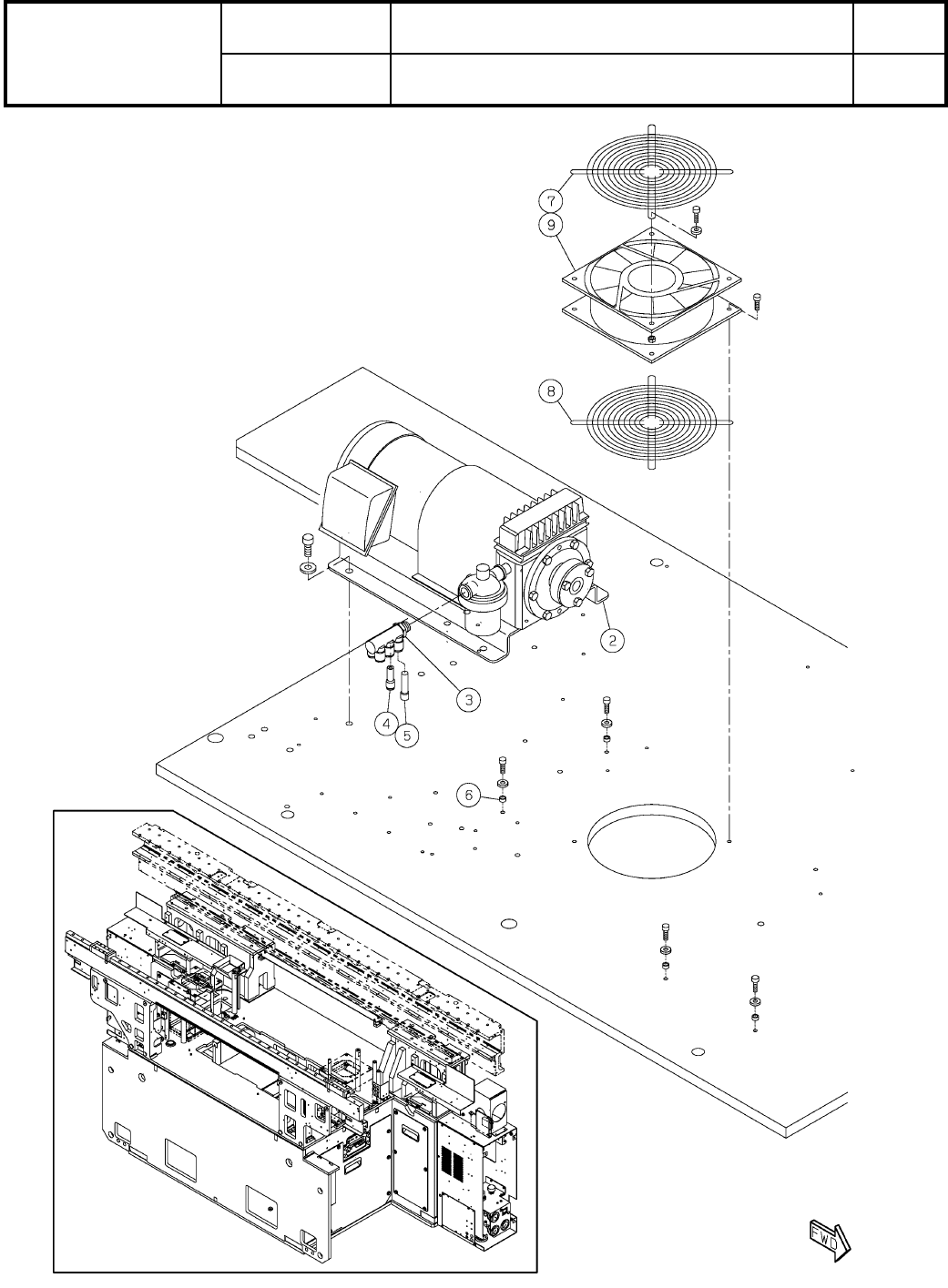 7
9
8
2
3
4
5
6
FWD