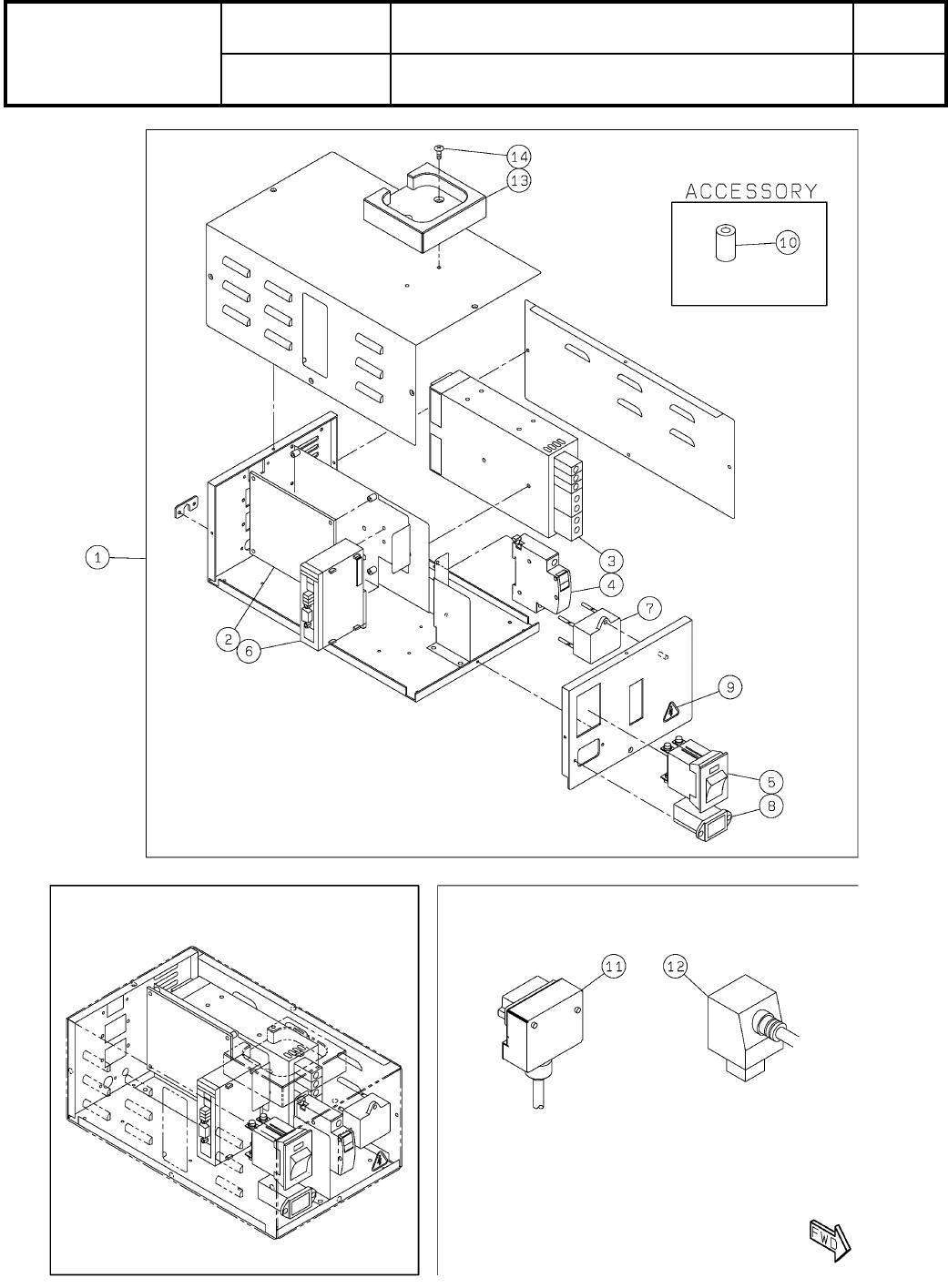 14
13
ACCESSORY
10
1
3
4
7
2
6
9
5
8
11
12
FWD