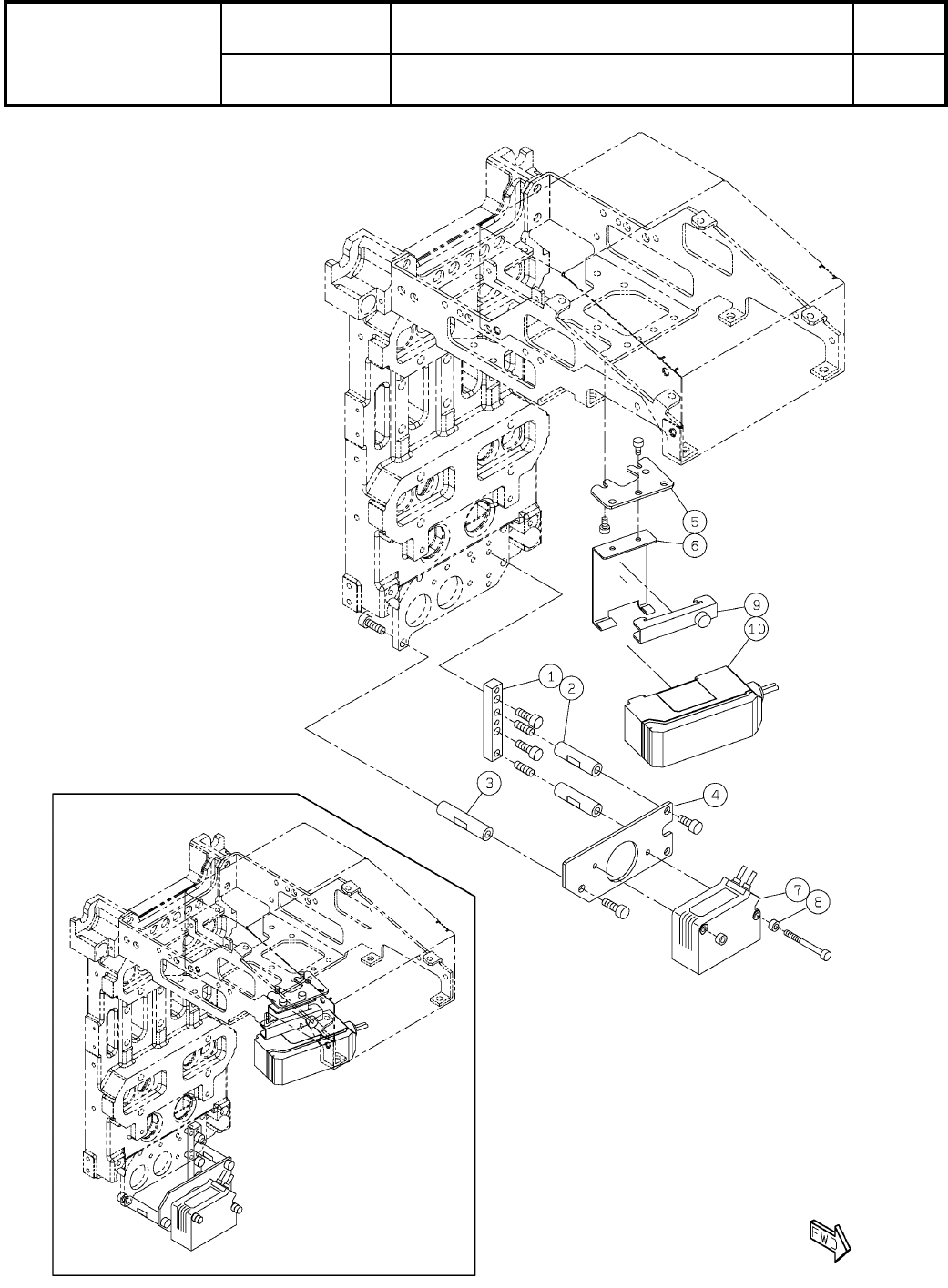 5
6
9
10
1
2
3
4
7
8
FWD