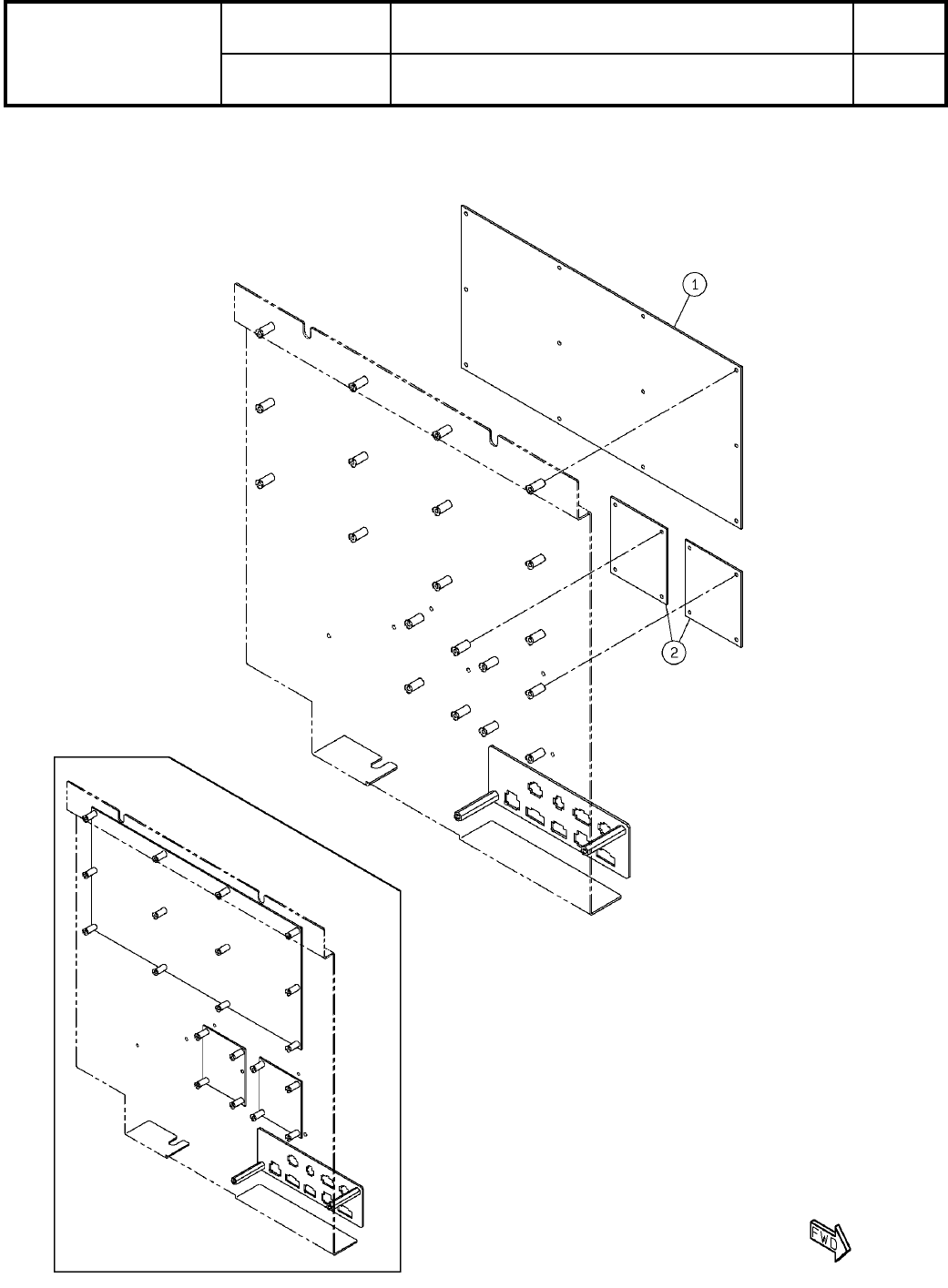 1

2

FWD