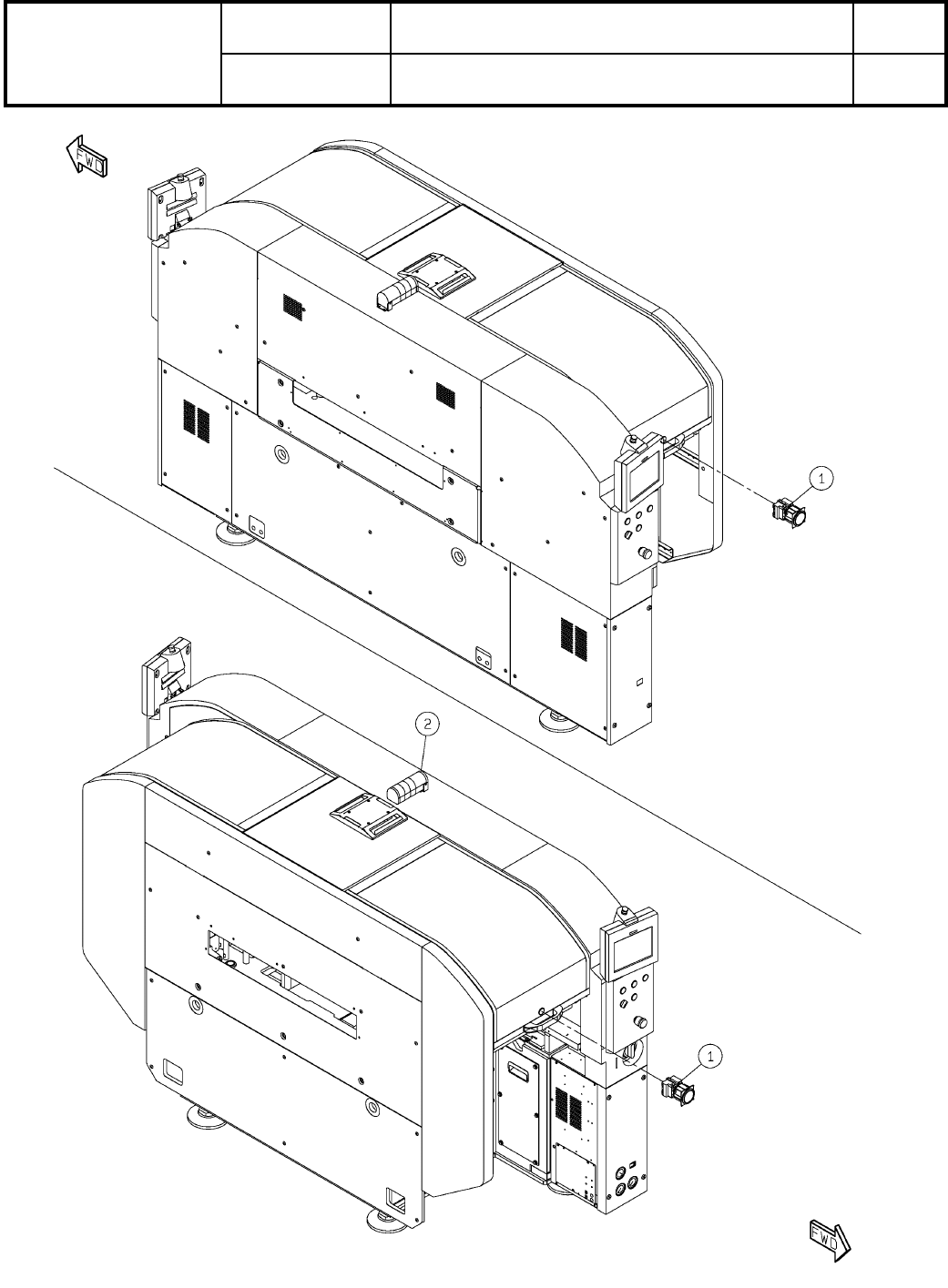 FWD

1

2

1

FWD