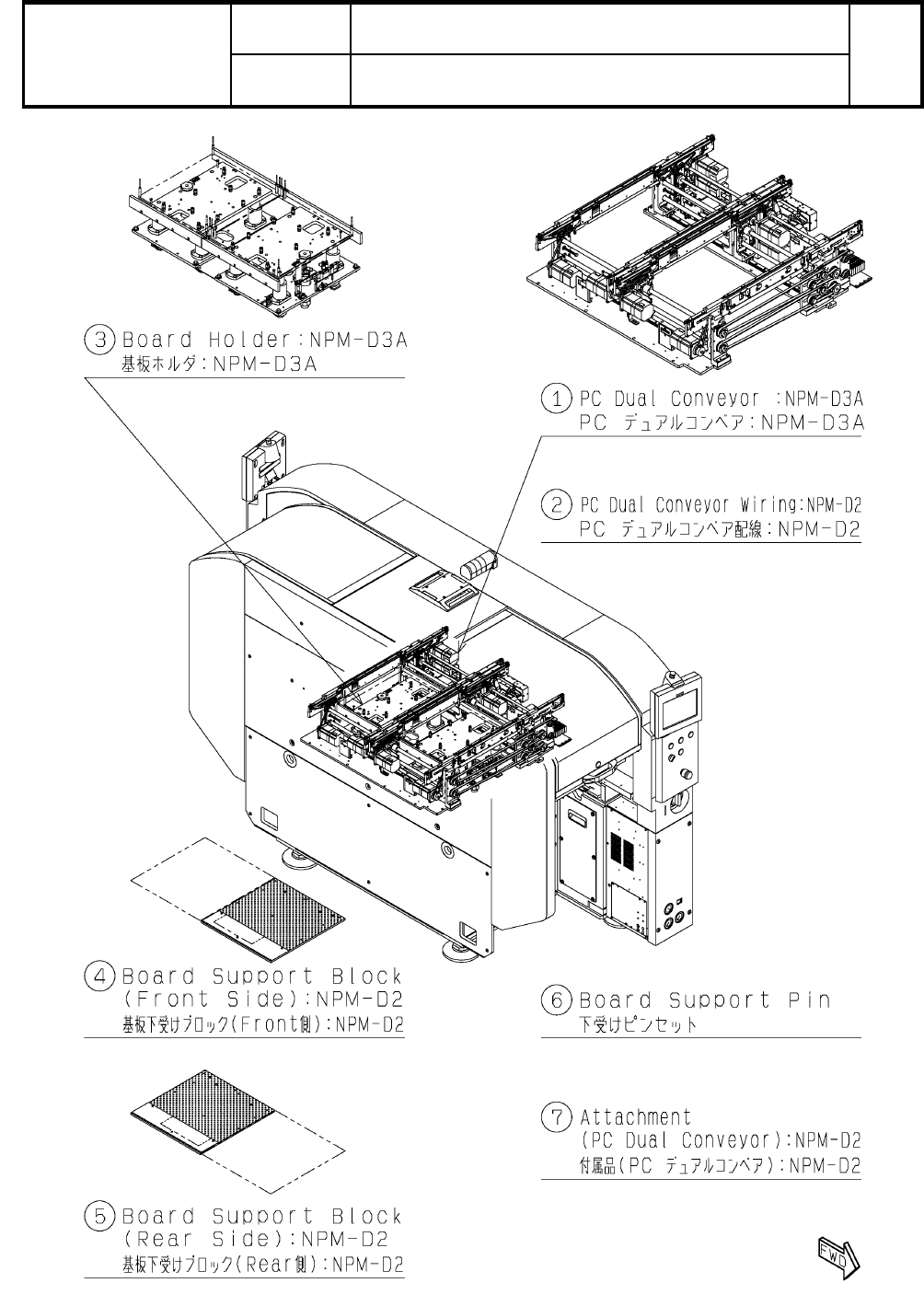 ③ Board Holder:NPM-D3A
基板ホルダ:NPM-D3A

① PC Dual Conveyor :NPM-D3A
PC デュアルコンベア:NPM-D3A

② PC Dual Conveyor Wiring:NPM-D2
PC デュアルコンベア配線:NPM-D2

④ Board Support Block (Front Side):NPM-D2
基板下受けブロック(Front側):NPM-D2

⑥ Board Support Pin
下受けピンセット

⑦ Attachment (PC Dual Conveyor):NPM-D2
付属品(PC デュアルコンベア):NPM-D2

⑤ Board Support Block (Rear Side):NPM-D2
基板下受けブロック(Rear側):NPM-D2

FWD