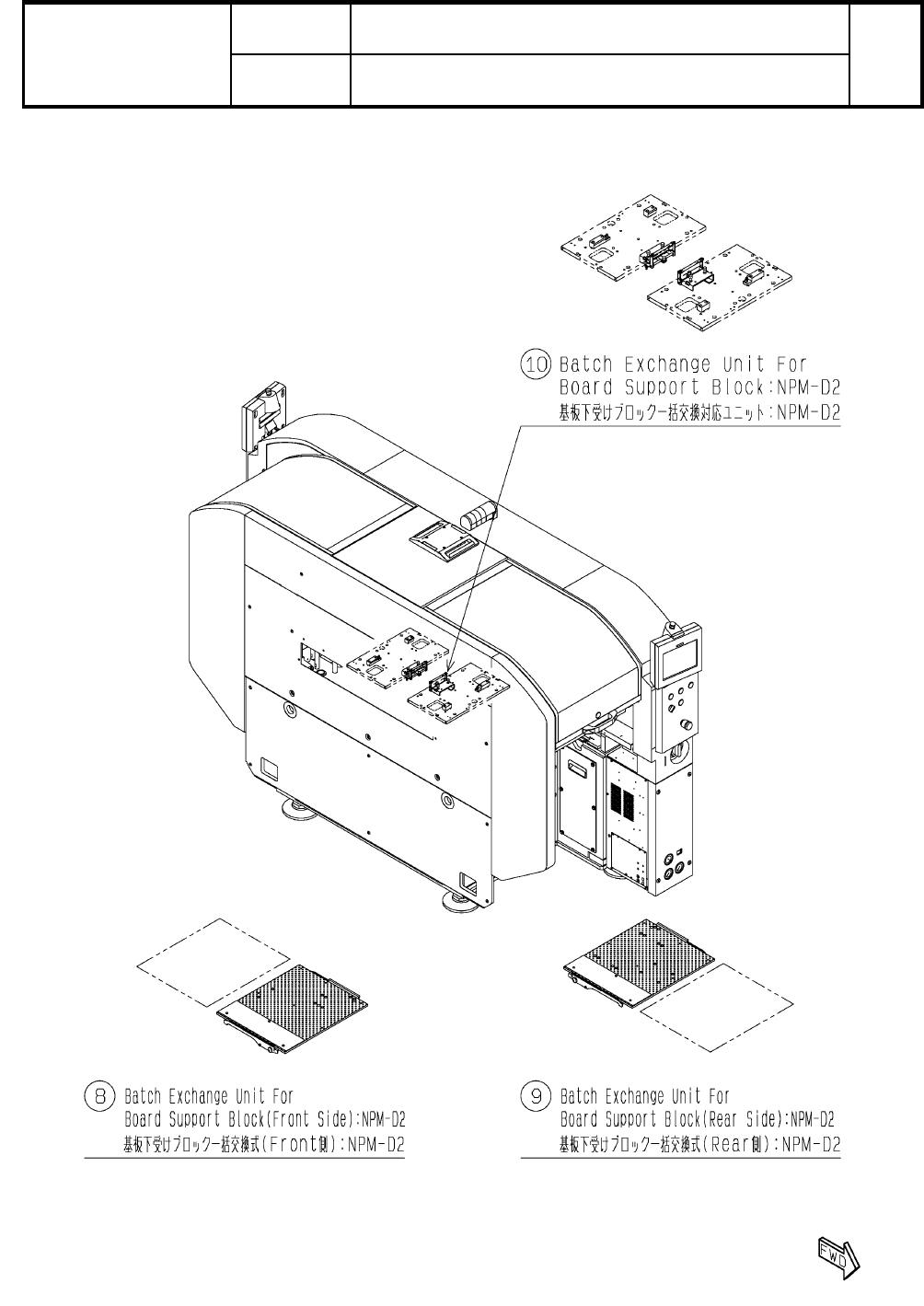 ⑩ Batch Exchange Unit For
Board Support Block:NPM-D2
基板下受けブロック一括交換対応ユニット:NPM-D2

⑧ Batch Exchange Unit For
Board Support Block(Front Side):NPM-D2
基板下受けブロック一括交換式(Front側):NPM-D2

⑨ Batch Exchange Unit For
Board Support Block(Rear Side):NPM-D2
基板下受けブロック一括交換式(Rear側):NPM-D2

FWD