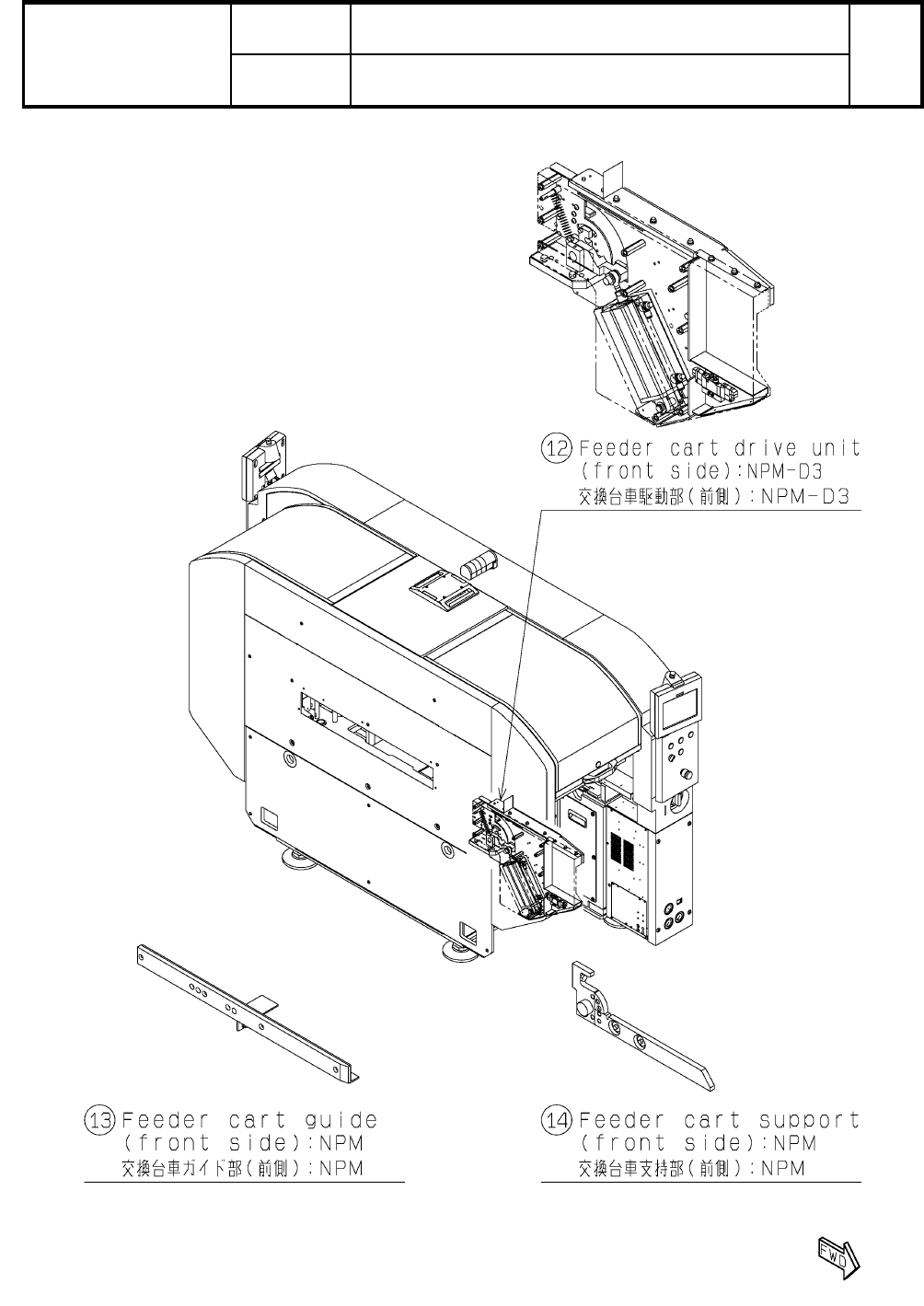 ⑫ Feeder cart drive unit (front side):NPM-D3
交換台車駆動部(前側):NPM-D3

⑬ Feeder cart guide (front side):NPM
交換台車ガイド部(前側):NPM

⑭ Feeder cart support (front side):NPM
交換台車支持部(前側):NPM

FWD