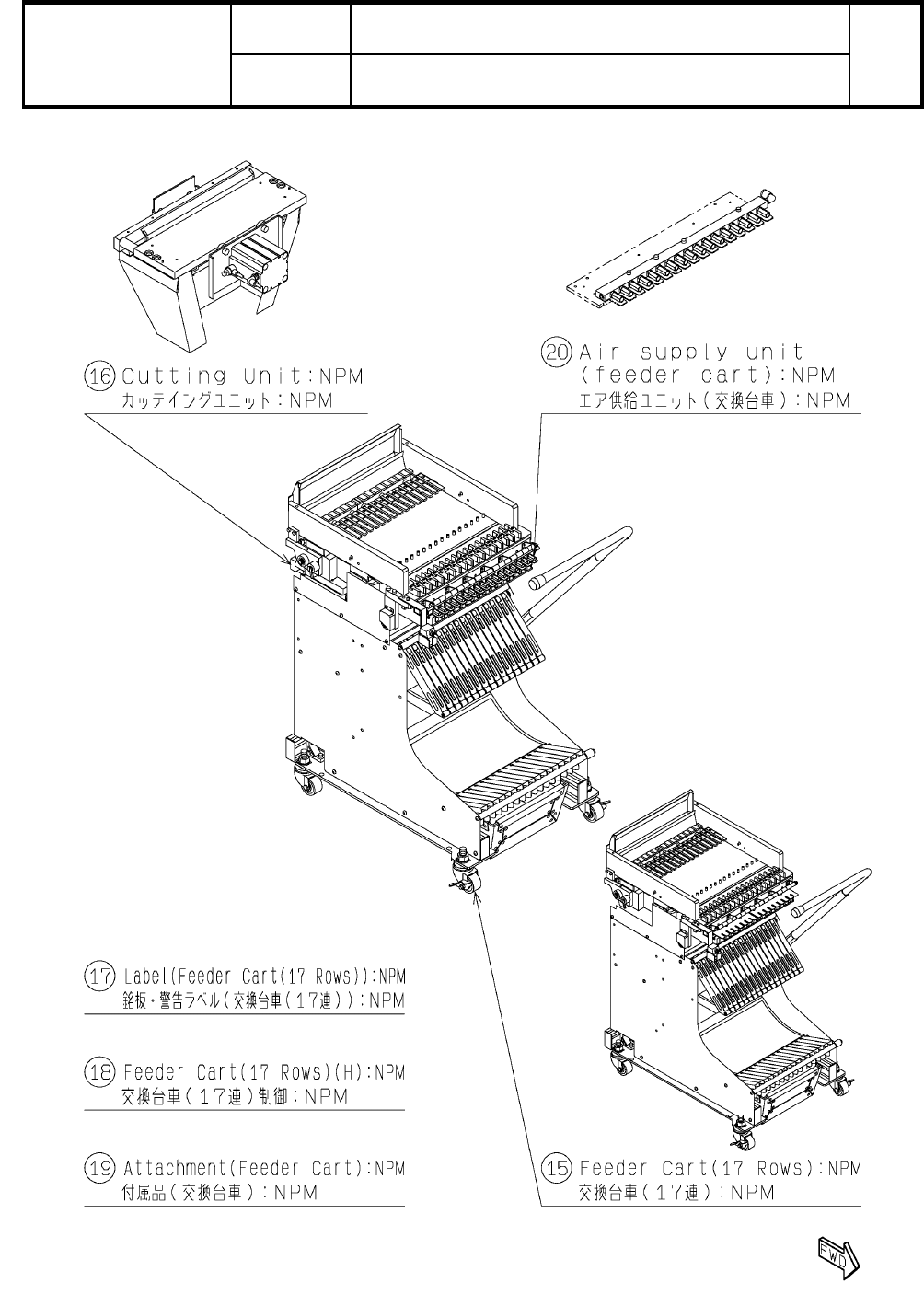 ⑯ Cutting Unit:NPM
カッテイングユニット：NPM

⑳ Air supply unit (feeder cart):NPM
エア供給ユニット（交換台車）：NPM

⑰ Label(Feeder Cart(17 Rows)):NPM
銘板・警告ラベル（交換台車（17連））：NPM

⑱ Feeder Cart(17 Rows)(H):NPM
交換台車（17連）制御：NPM

⑲ Attachment(Feeder Cart):NPM
付属品（交換台車）：NPM

⑮ Feeder Cart(17 Rows):NPM
交換台車（17連）：NPM

FWD