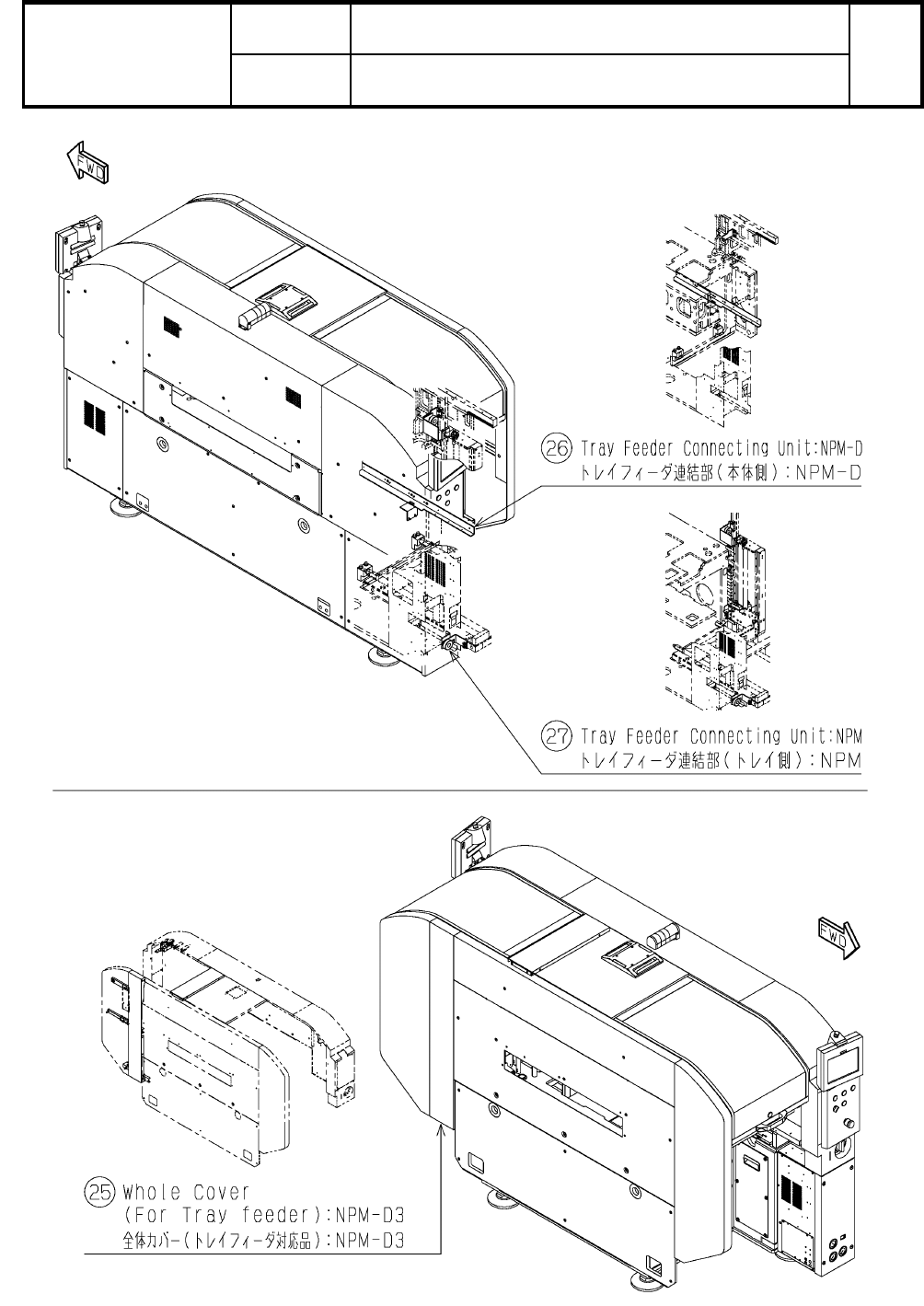 FWD

㉖ Tray Feeder Connecting Unit:NPM-D
トレイフィーダ連結部(本体側):NPM-D

㉗ Tray Feeder Connecting Unit:NPM
トレイフィーダ連結部(トレイ側):NPM

FWD

㉕ Whole Cover
(For Tray feeder):NPM-D3
全体カバー(トレイフィーダ対応品):NPM-D3