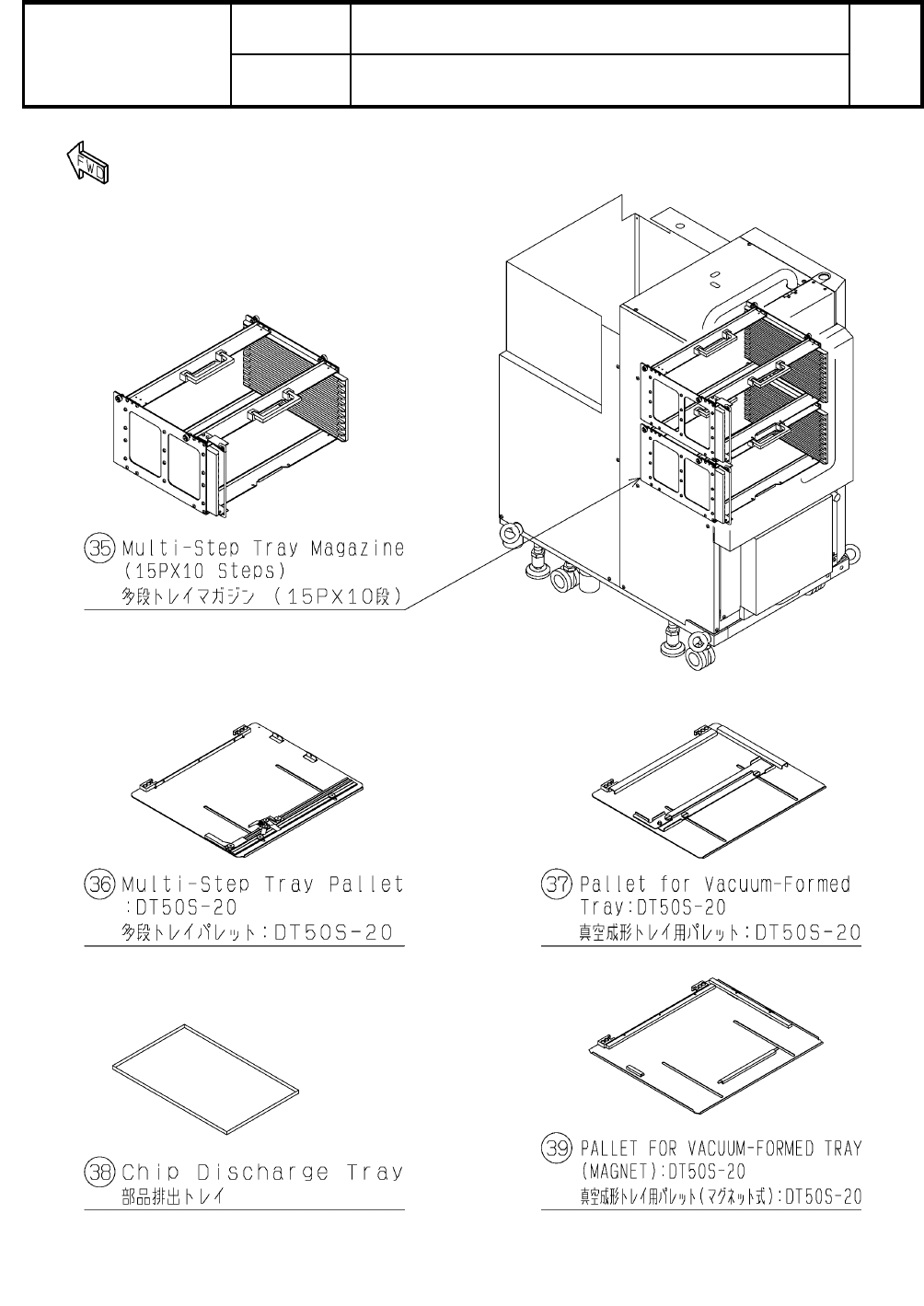 FWD

35 Multi-Step Tray Magazine (15PX10 Steps)
多段トレイマガジン （15PX10段）

36 Multi-Step Tray Pallet :DT50S-20
多段トレイパレット：DT50S-20

37 Pallet for Vacuum-Formed Tray:DT50S-20
真空成形トレイ用パレット：DT50S-20

38 Chip Discharge Tray
部品排出トレイ

39 PALLET FOR VACUUM-FORMED TRAY (MAGNET):DT50S-20
真空成形トレイ用パレット(マグネット式):DT50S-20