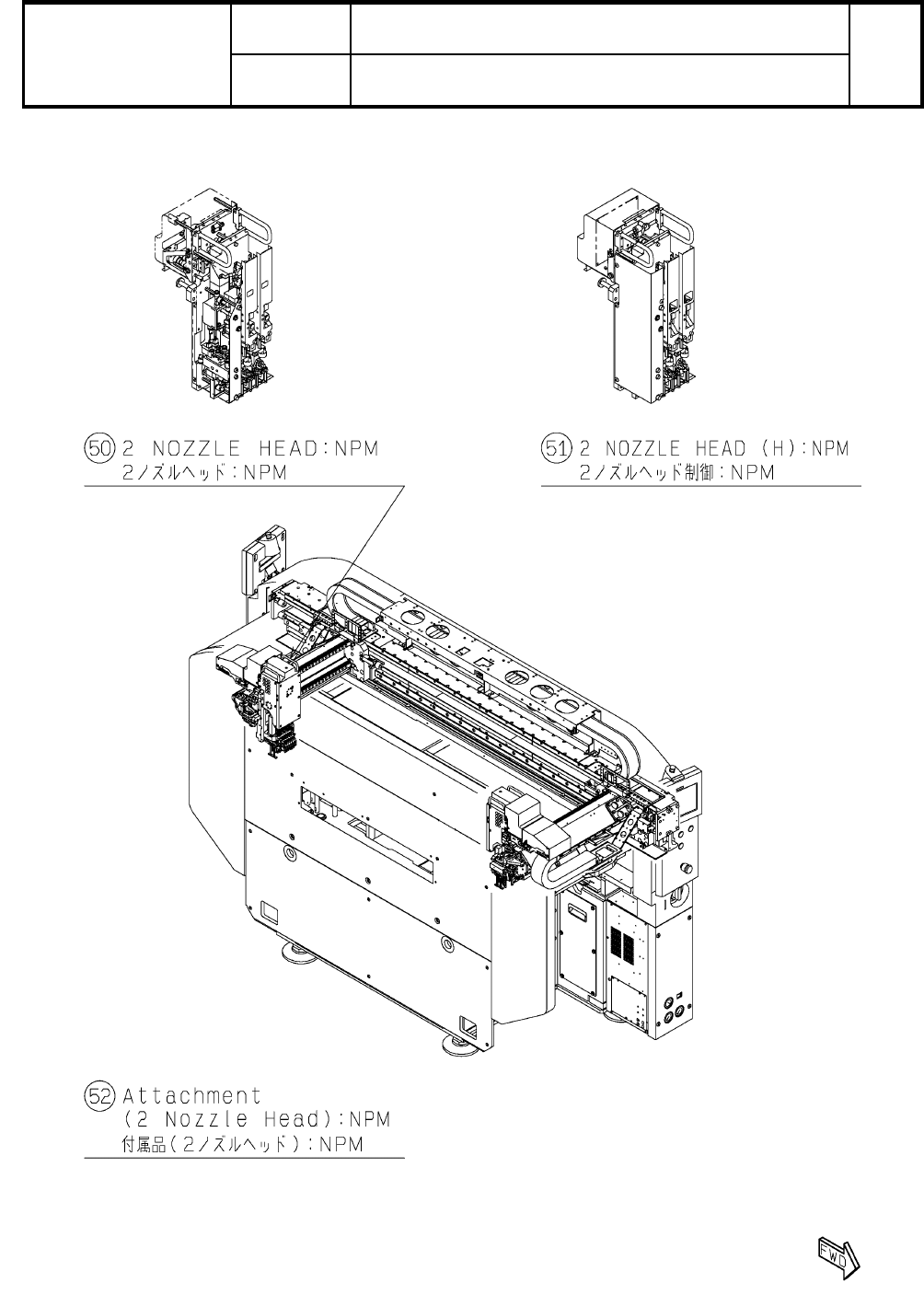 50 2 NOZZLE HEAD:NPM
2ノズルヘッド:NPM

51 2 NOZZLE HEAD (H):NPM
2ノズルヘッド制御:NPM

52 Attachment
(2 Nozzle Head):NPM
付属品(2ノズルヘッド):NPM

FWD