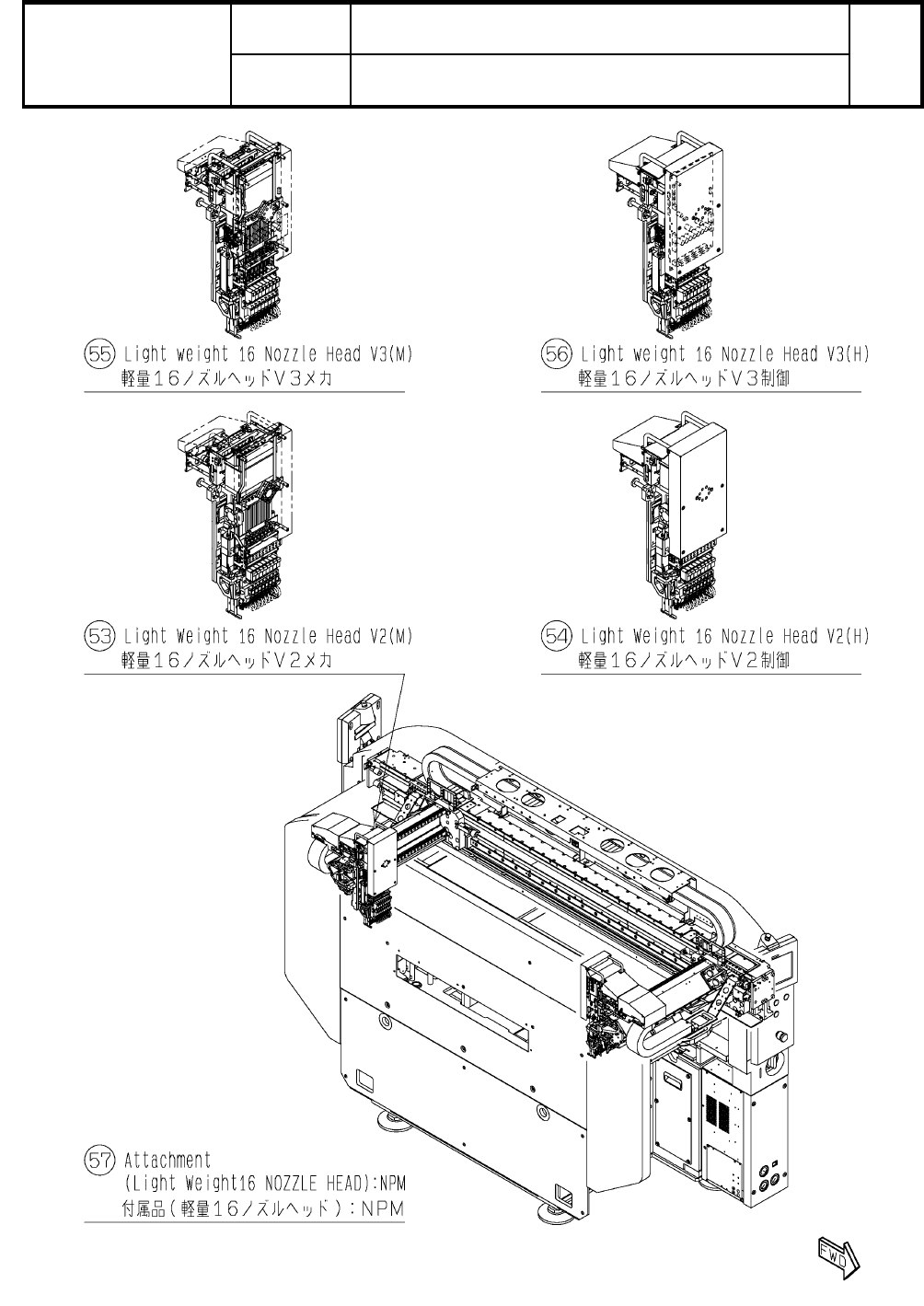 55 Light weight 16 Nozzle Head V3(M)
軽量16ノズルヘッドV3メカ

56 Light weight 16 Nozzle Head V3(H)
軽量16ノズルヘッドV3制御

53 Light Weight 16 Nozzle Head V2(M)
軽量16ノズルヘッドV2メカ

54 Light Weight 16 Nozzle Head V2(H)
軽量16ノズルヘッドV2制御

57 Attachment
(Light Weight16 NOZZLE HEAD):NPM
付属品(軽量16ノズルヘッド):NPM

FWD