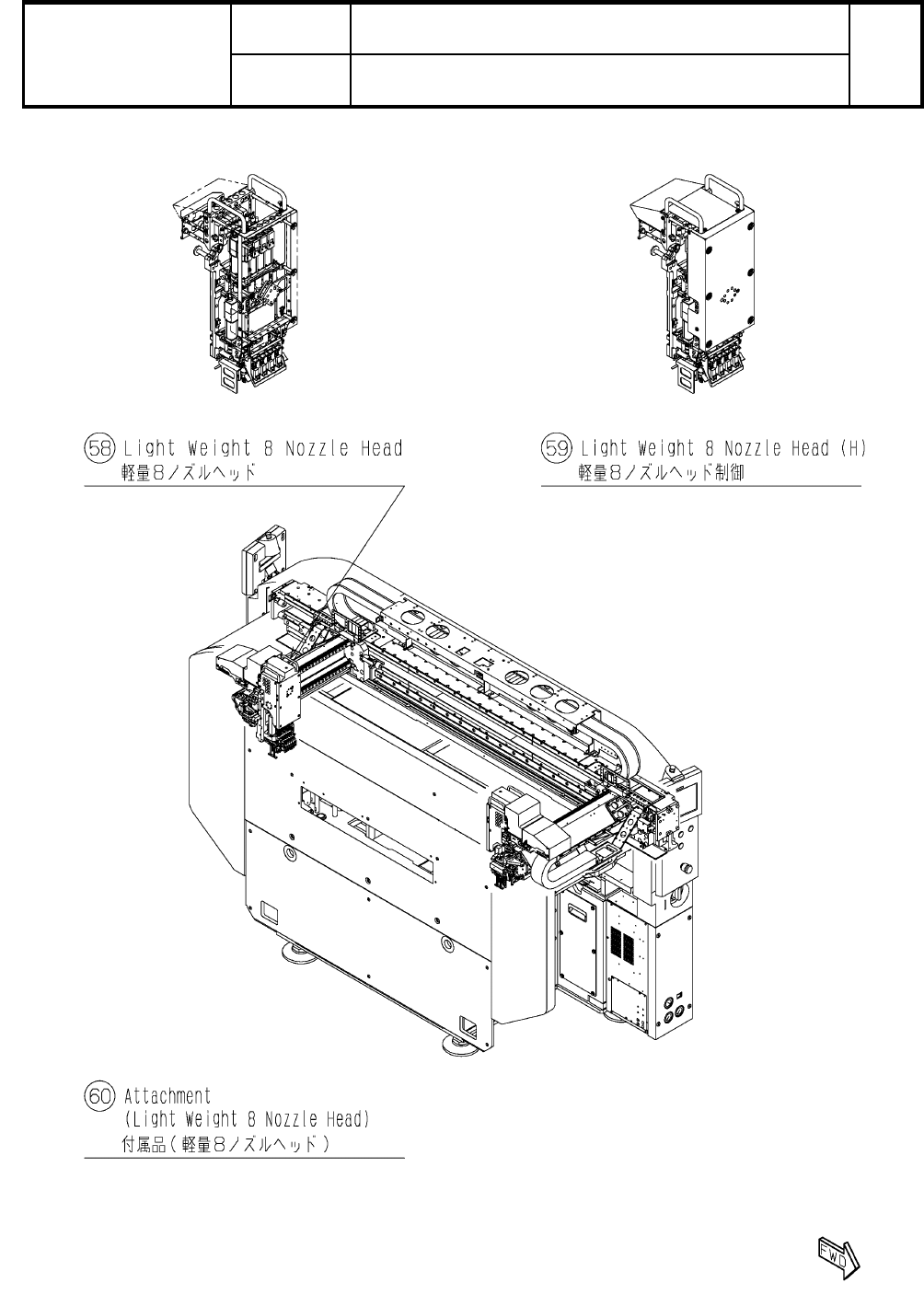 58 Light Weight 8 Nozzle Head
軽量8ノズルヘッド

59 Light Weight 8 Nozzle Head (H)
軽量8ノズルヘッド制御

60 Attachment
(Light Weight 8 Nozzle Head)
付属品(軽量8ノズルヘッド)

FWD