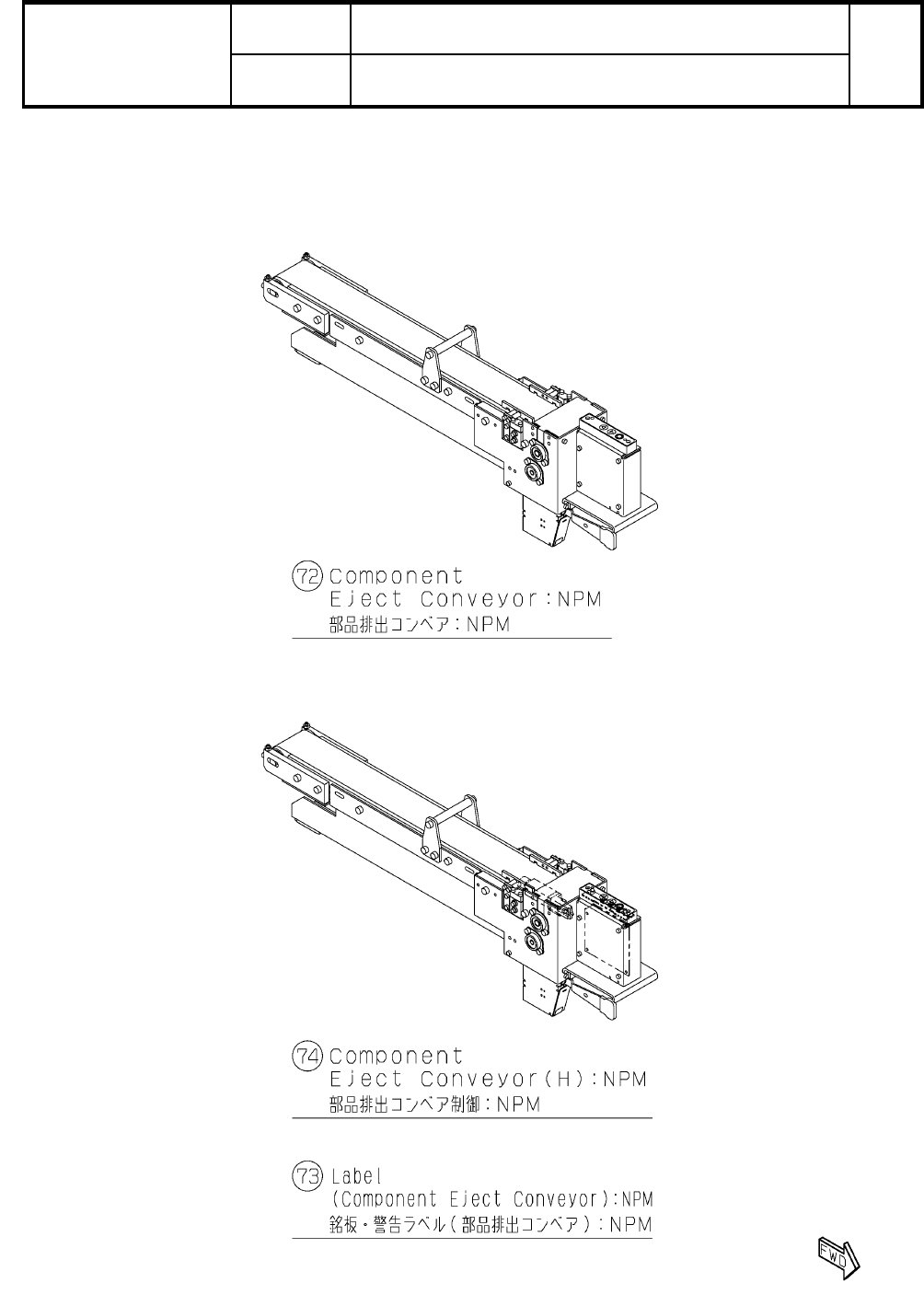 72 Component
Eject Conveyor:NPM
部品排出コンベア:NPM

74 Component
Eject Conveyor(H):NPM
部品排出コンベア制御:NPM

73 Label
(Component Eject Conveyor):NPM
銘板・警告ラベル(部品排出コンベア):NPM

FWD