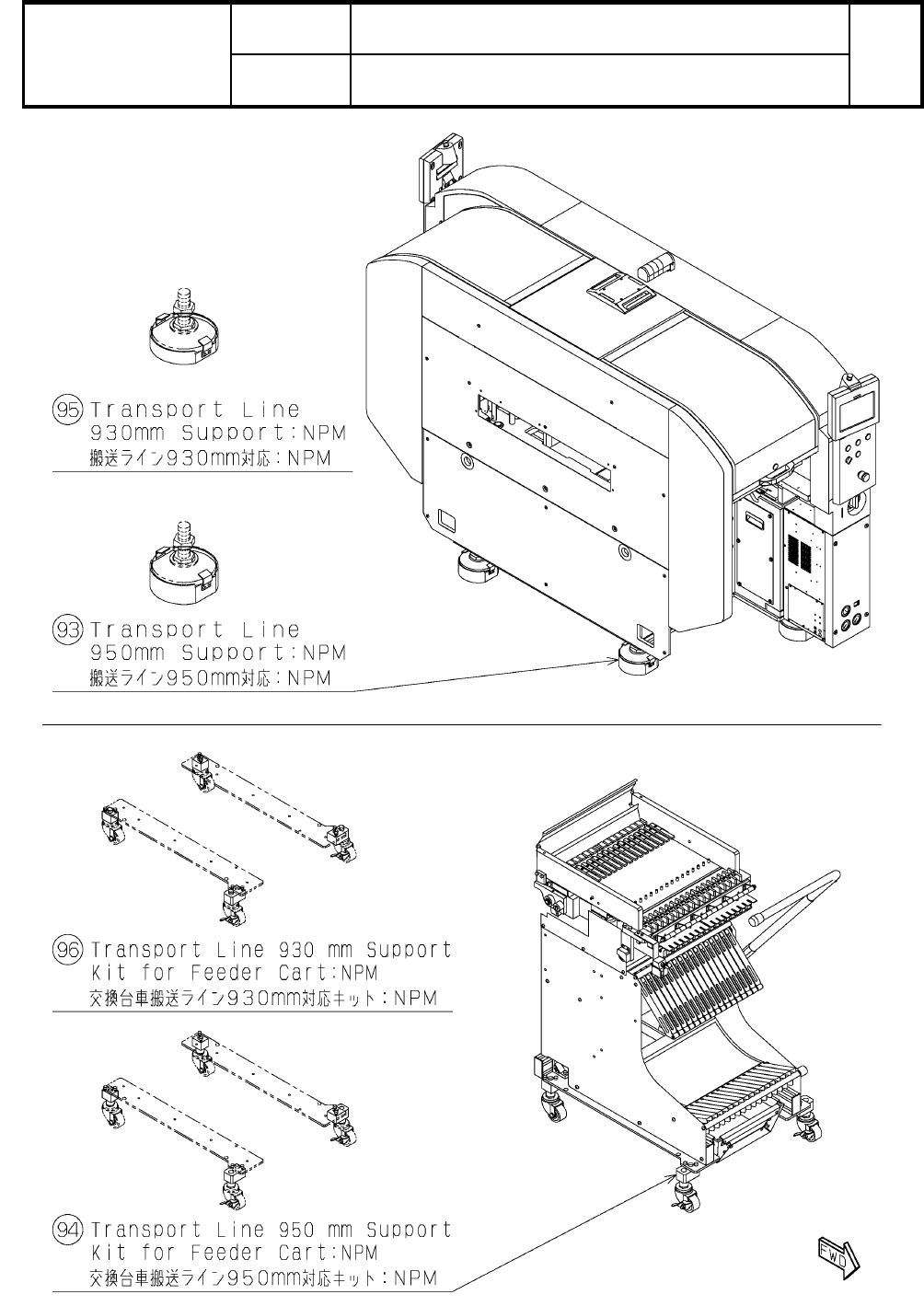 95 Transport Line
930mm Support:NPM
搬送ライン930mm対応:NPM

93 Transport Line
950mm Support:NPM
搬送ライン950mm対応:NPM

96 Transport Line 930 mm Support
Kit for Feeder Cart:NPM
交換台車搬送ライン930mm対応キット:NPM

94 Transport Line 950 mm Support
Kit for Feeder Cart:NPM
交換台車搬送ライン950mm対応キット:NPM

FWD