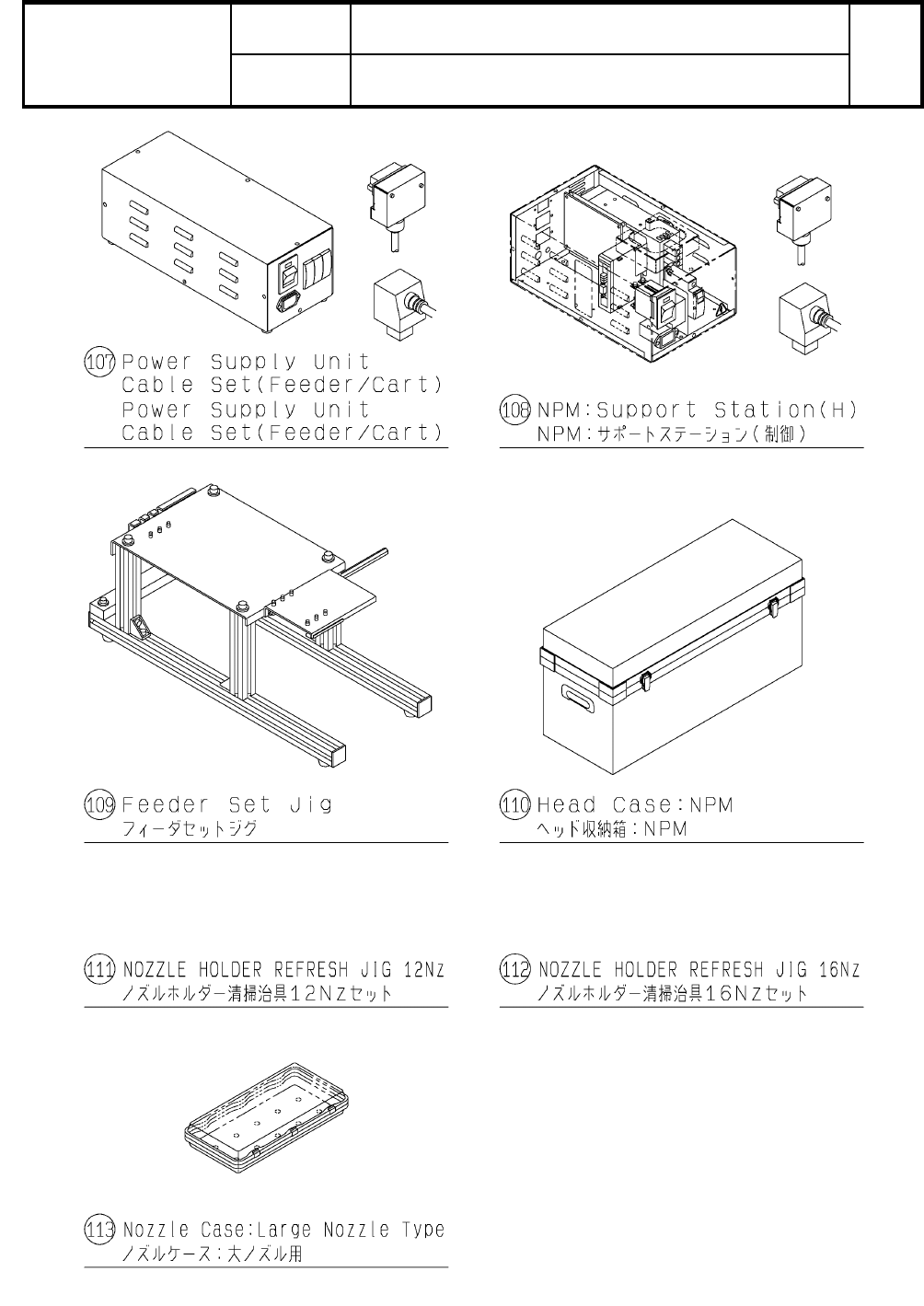 107 Power Supply Unit
Cable Set(Feeder/Cart)
Power Supply Unit
Cable Set(Feeder/Cart)

108 NPM:Support Station(H)
NPM:サポートステーション(制御)

109 Feeder Set Jig
フィーダセットジグ

110 Head Case:NPM
ヘッド収納箱:NPM

111 NOZZLE HOLDER REFRESH JIG 12Nz
ノズルホルダー清掃治具12NZセット

112 NOZZLE HOLDER REFRESH JIG 16Nz
ノズルホルダー清掃治具16NZセット

113 Nozzle Case:Large Nozzle Type
ノズルケース:大ノズル用