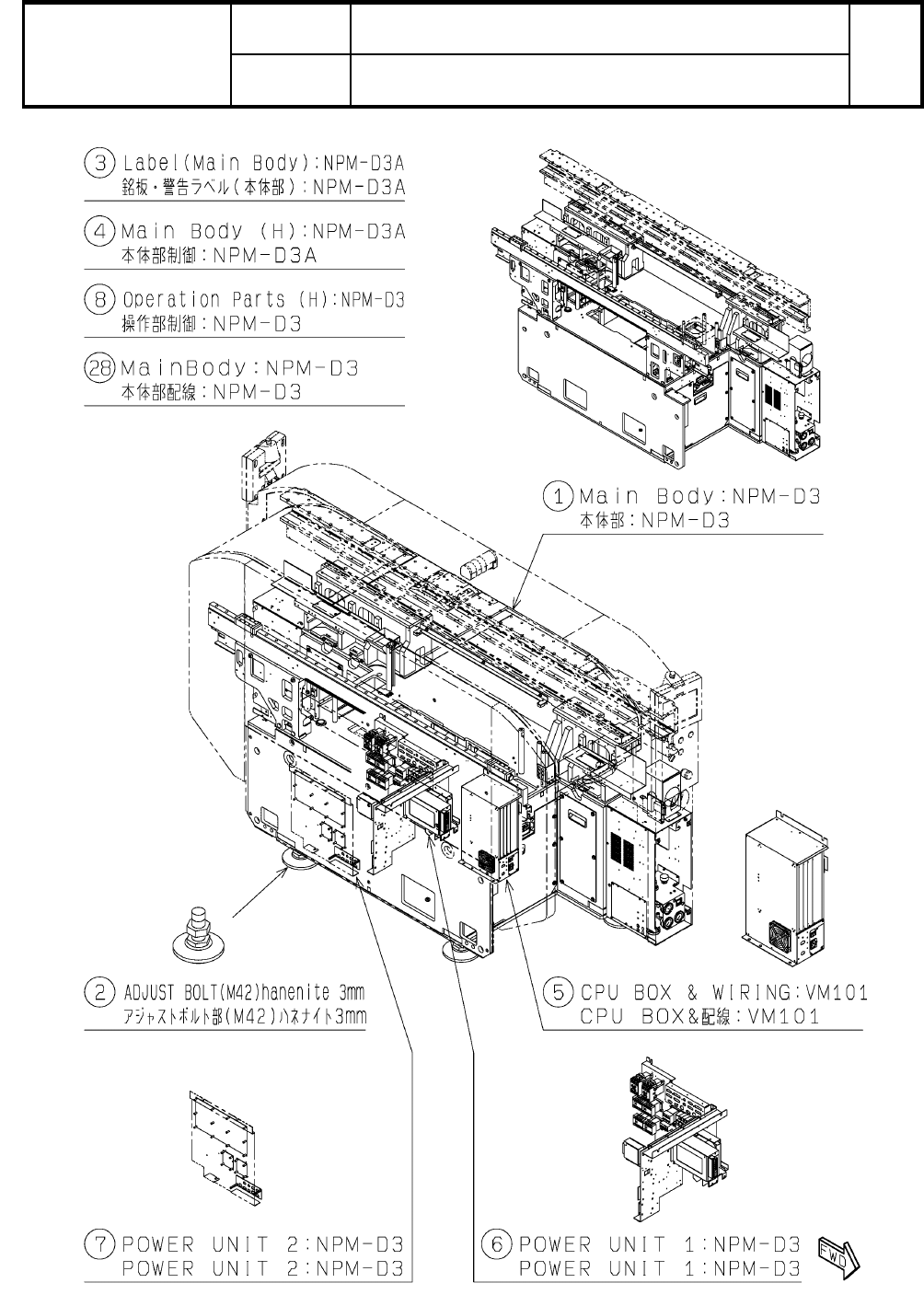 3 Label(Main Body):NPM-D3A
銘板・警告ラベル(本体部):NPM-D3A

4 Main Body (H):NPM-D3A
本体部制御:NPM-D3A

8 Operation Parts (H):NPM-D3
操作部制御:NPM-D3

28 MainBody:NPM-D3
本体部配線:NPM-D3

1 Main Body:NPM-D3
本体部:NPM-D3

2 ADJUST BOLT(M42)hanenite 3mm
アジャストボルト部(M42)ハネナイト3mm

5 CPU BOX & WIRING:VM101
CPU BOX&配線:VM101

7 POWER UNIT 2:NPM-D3
POWER UNIT 2:NPM-D3

6 POWER UNIT 1:NPM-D3
POWER UNIT 1:NPM-D3

FWD