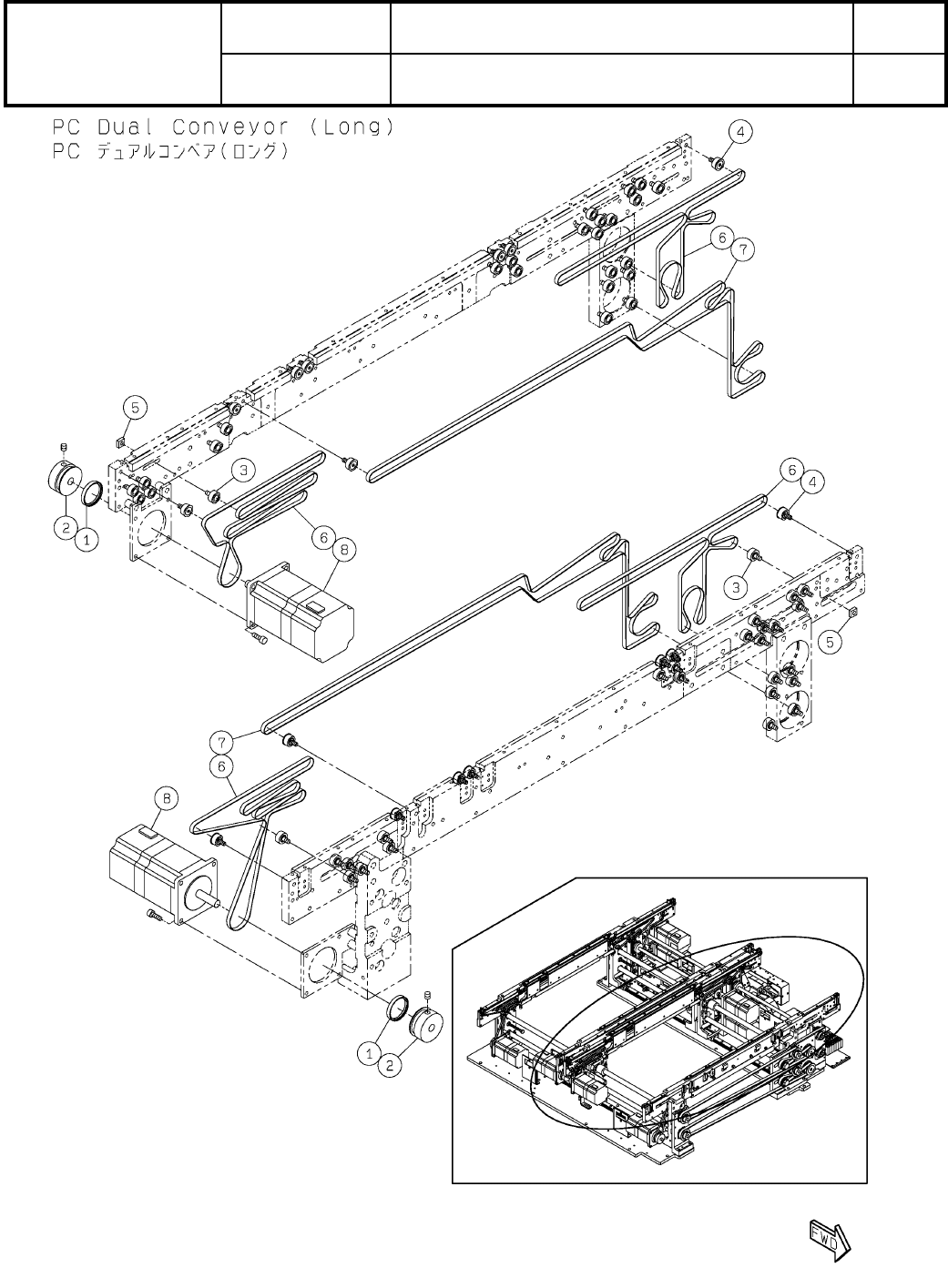 PC Dual Conveyor (Long)
PC デュアルコンベア(ロング)

4
6
7
5
3
2
1
6
8
6
4
3
5
7
6
8
1
2
FWD