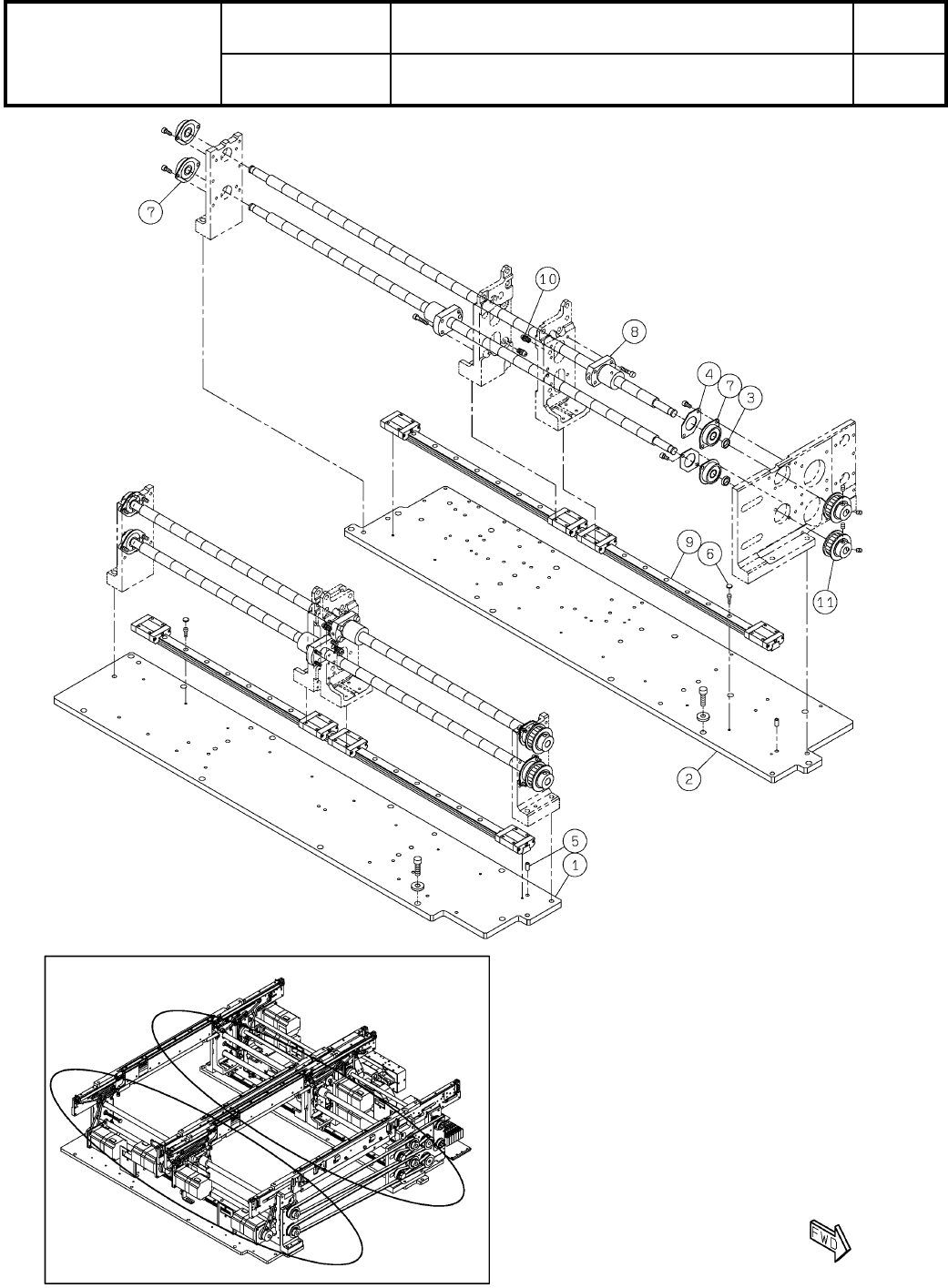 7

10

8

4 7 3

9 6

11

2

5

1

FWD