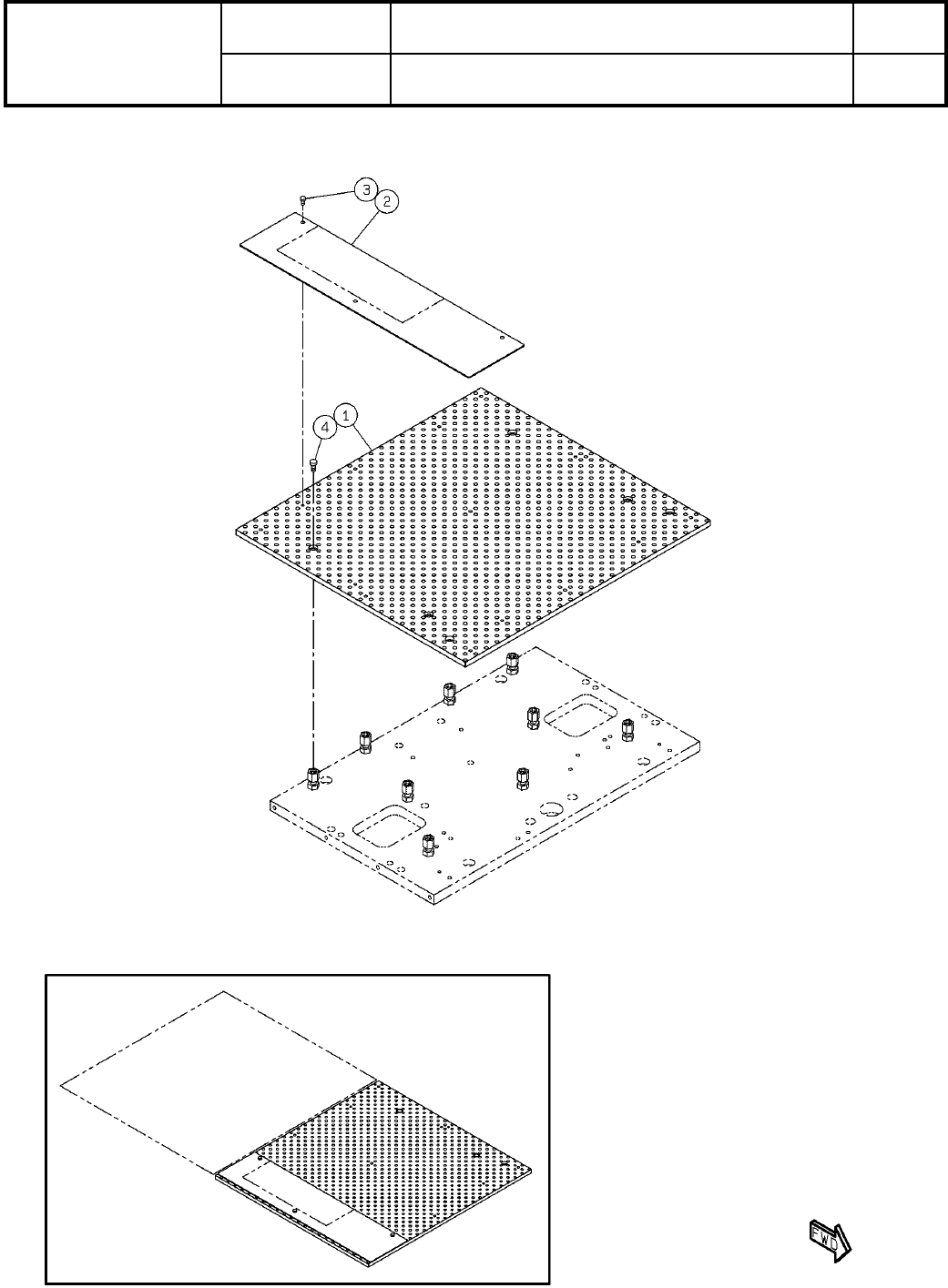 3
2
4
1
FWD