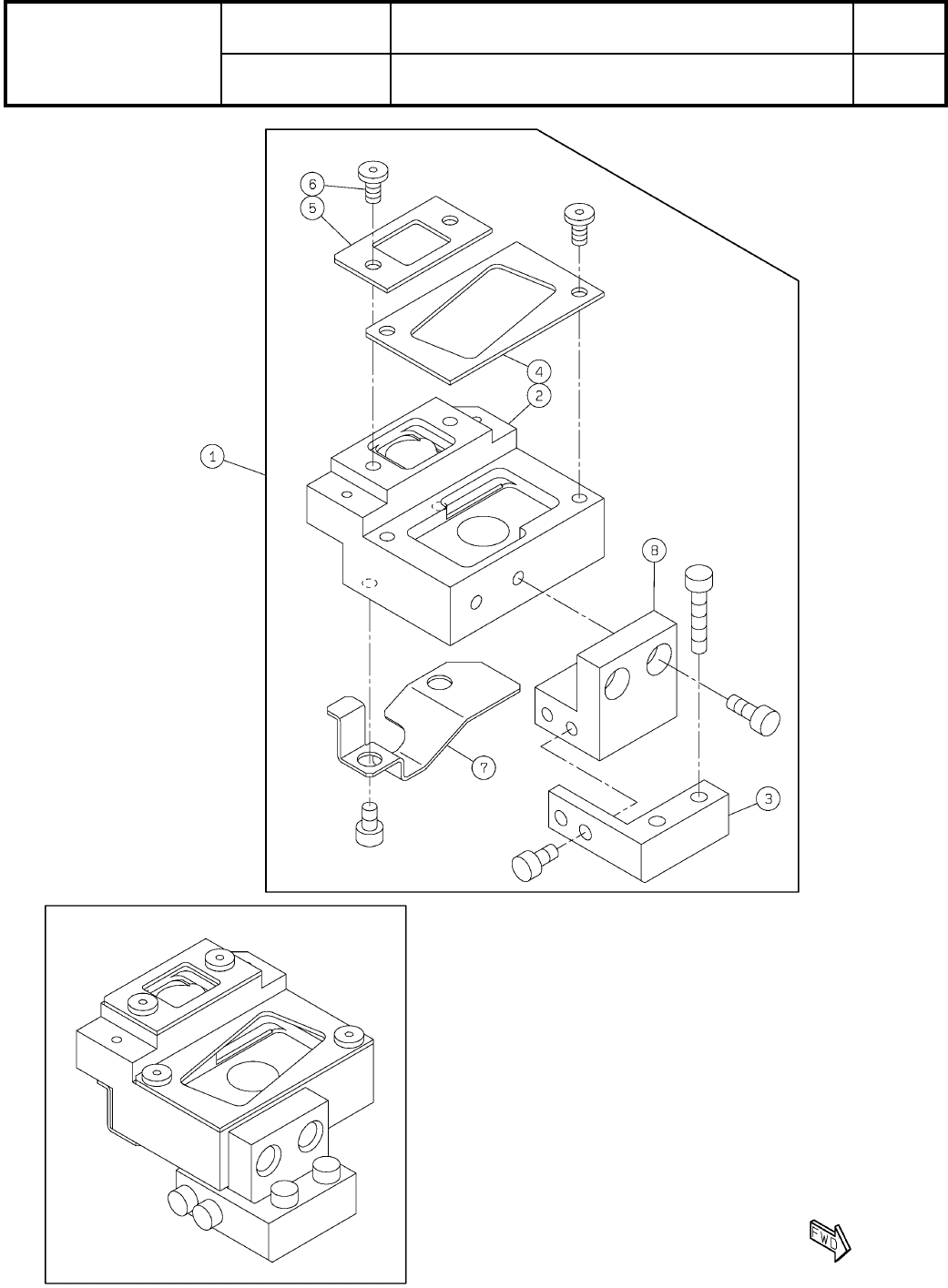 6
5
4
2
1
8
7
3
FWD