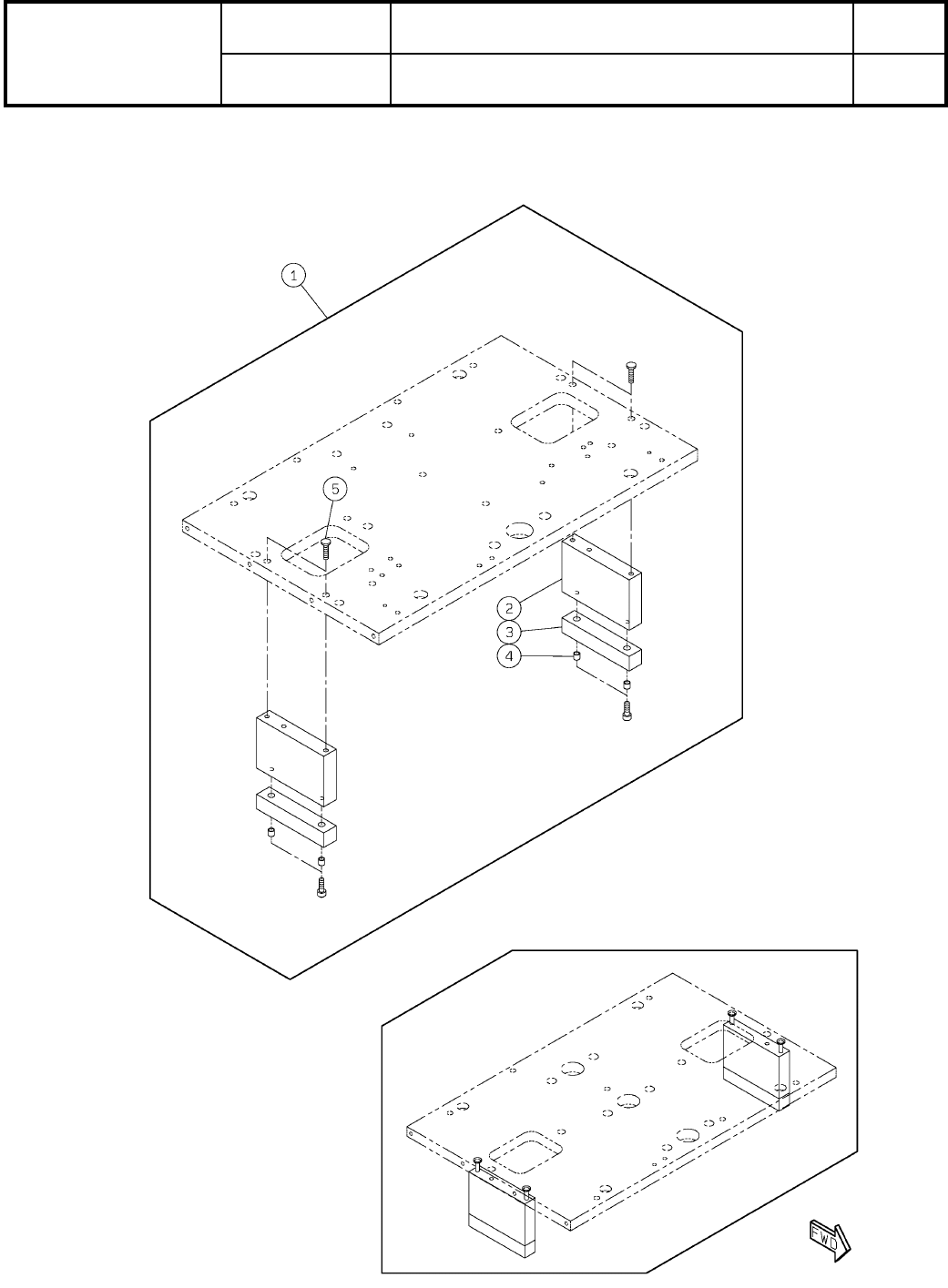 1

5

2

3

4

FWD