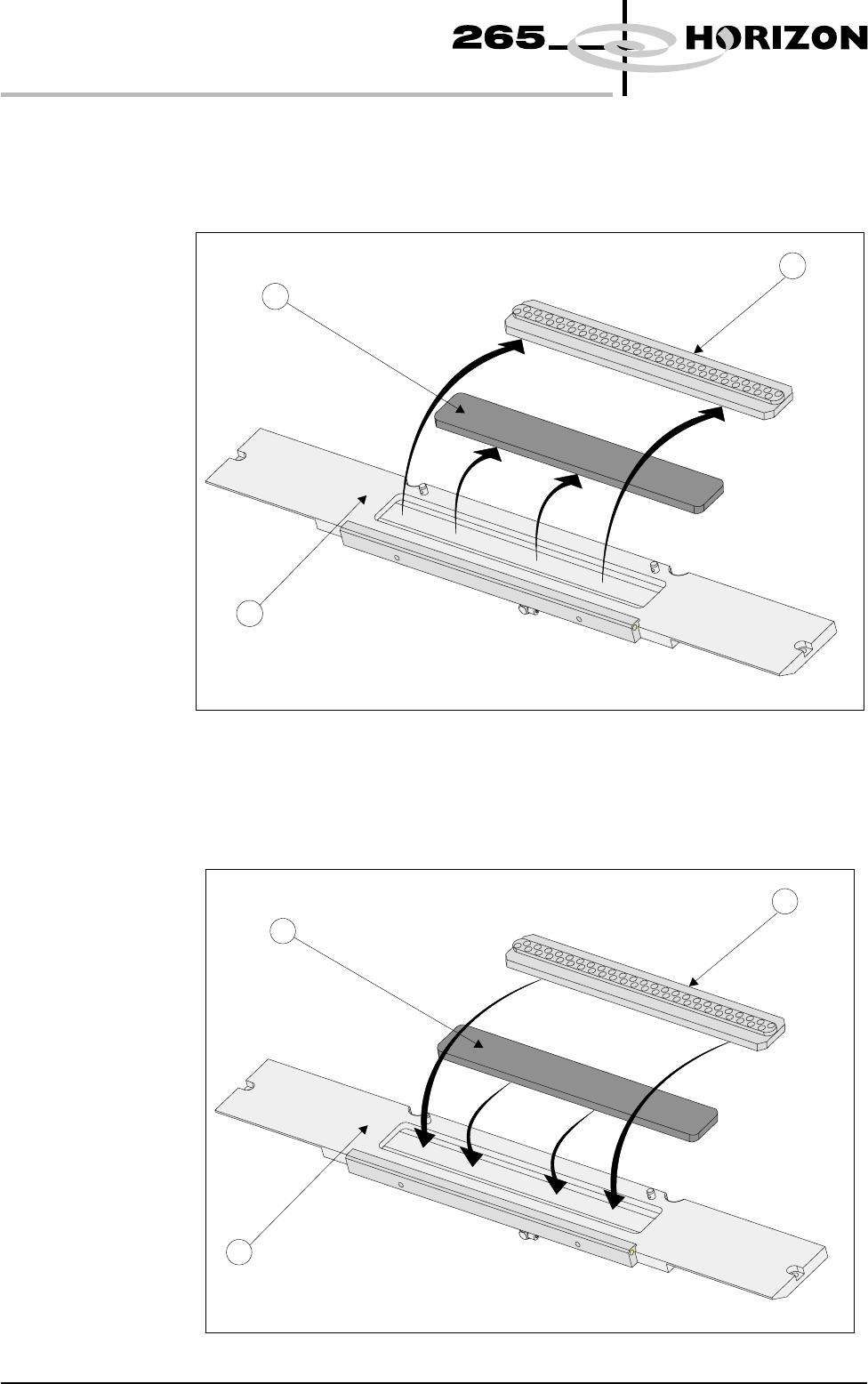 265 HORIZON