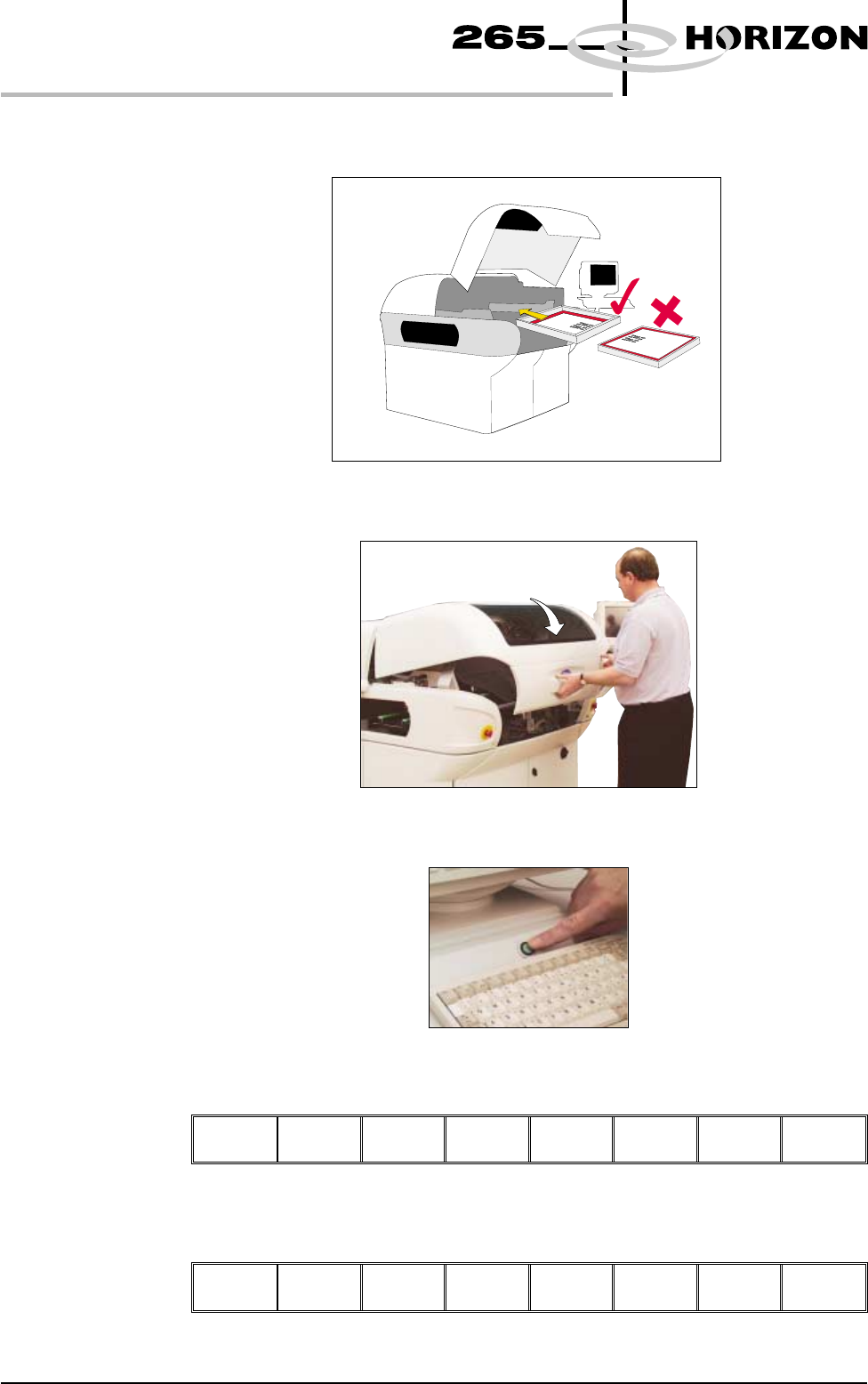 265 HORIZON