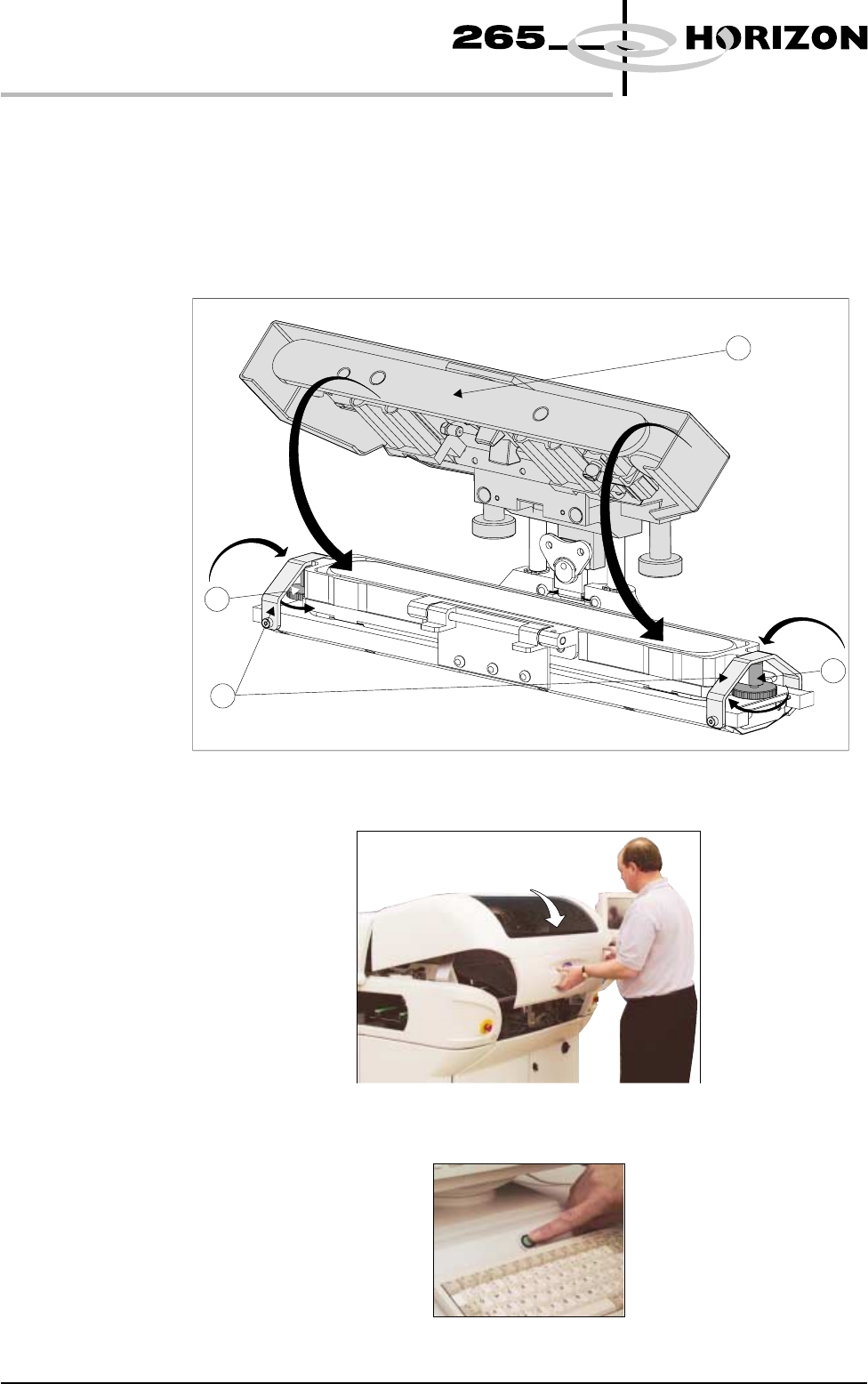 265 HORIZON