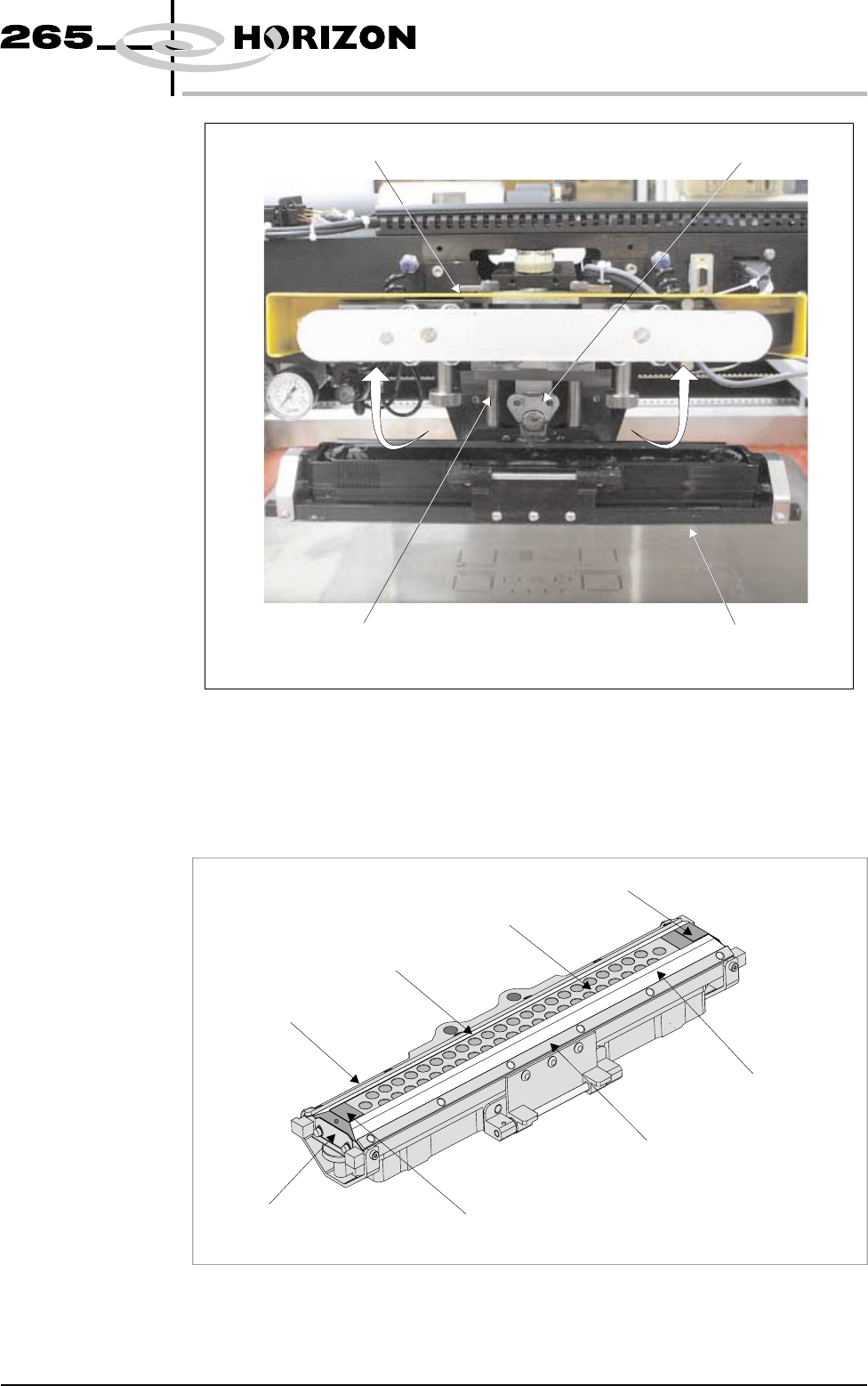 265 HORIZON