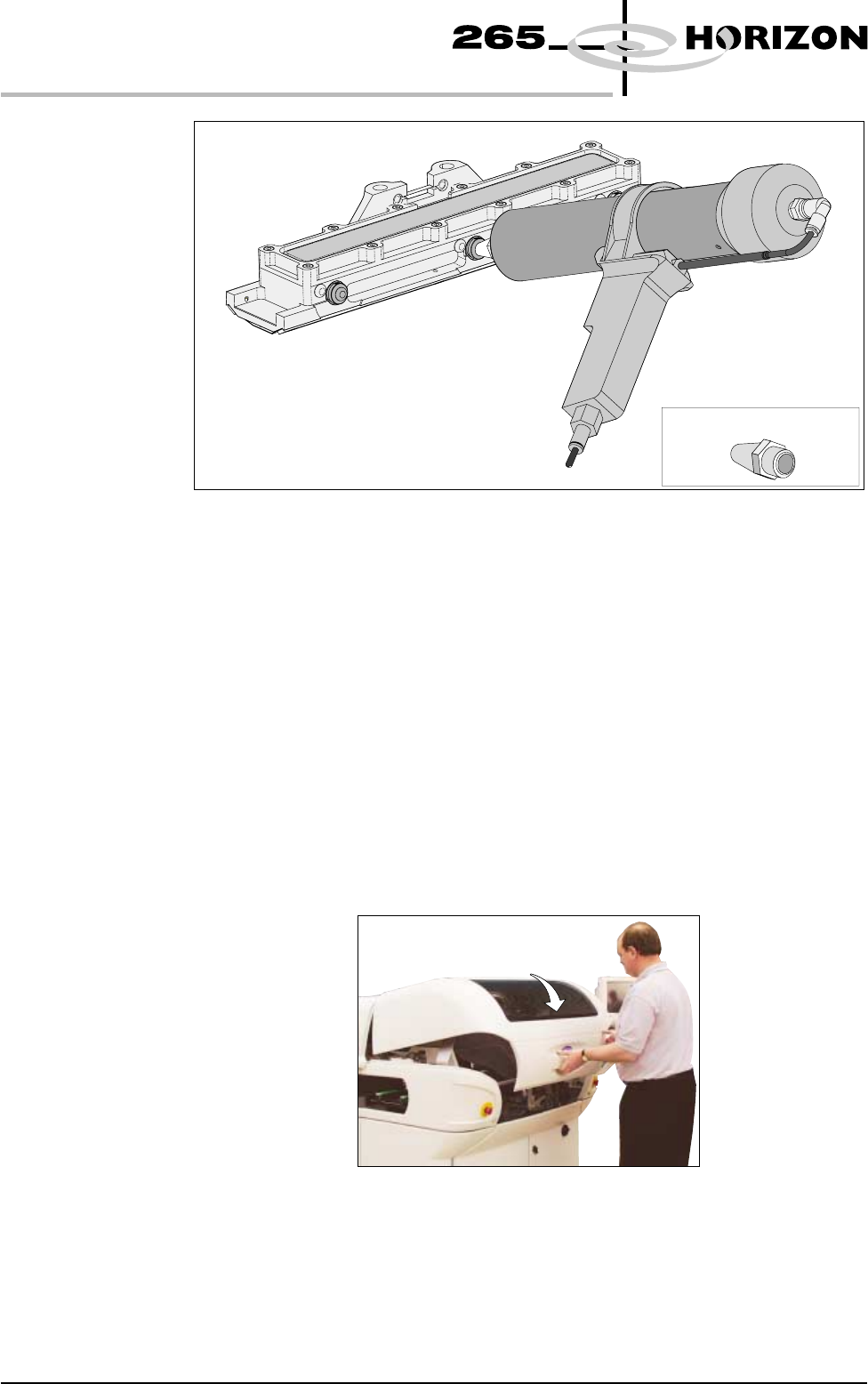 265 HORIZON