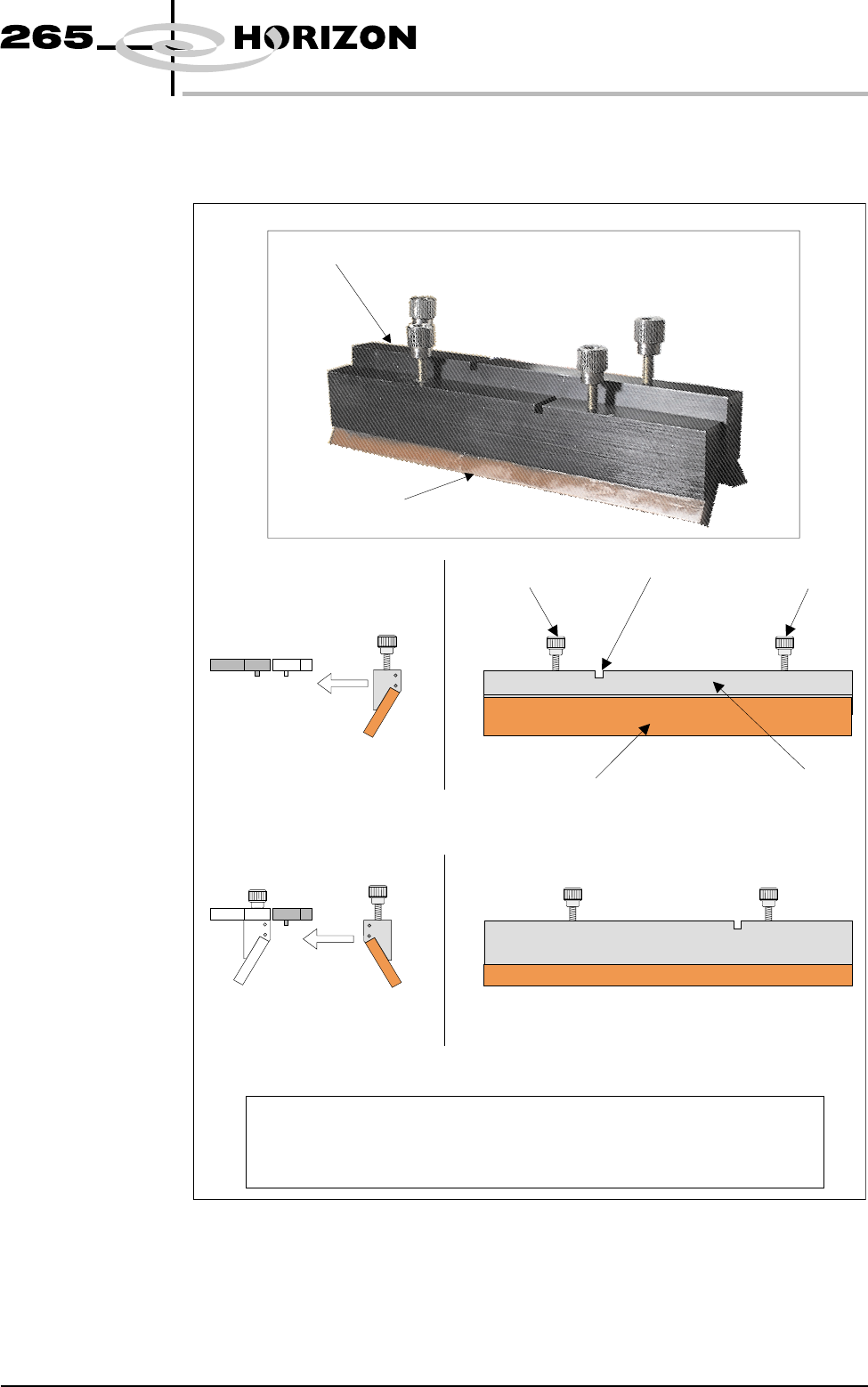 265 HORIZON