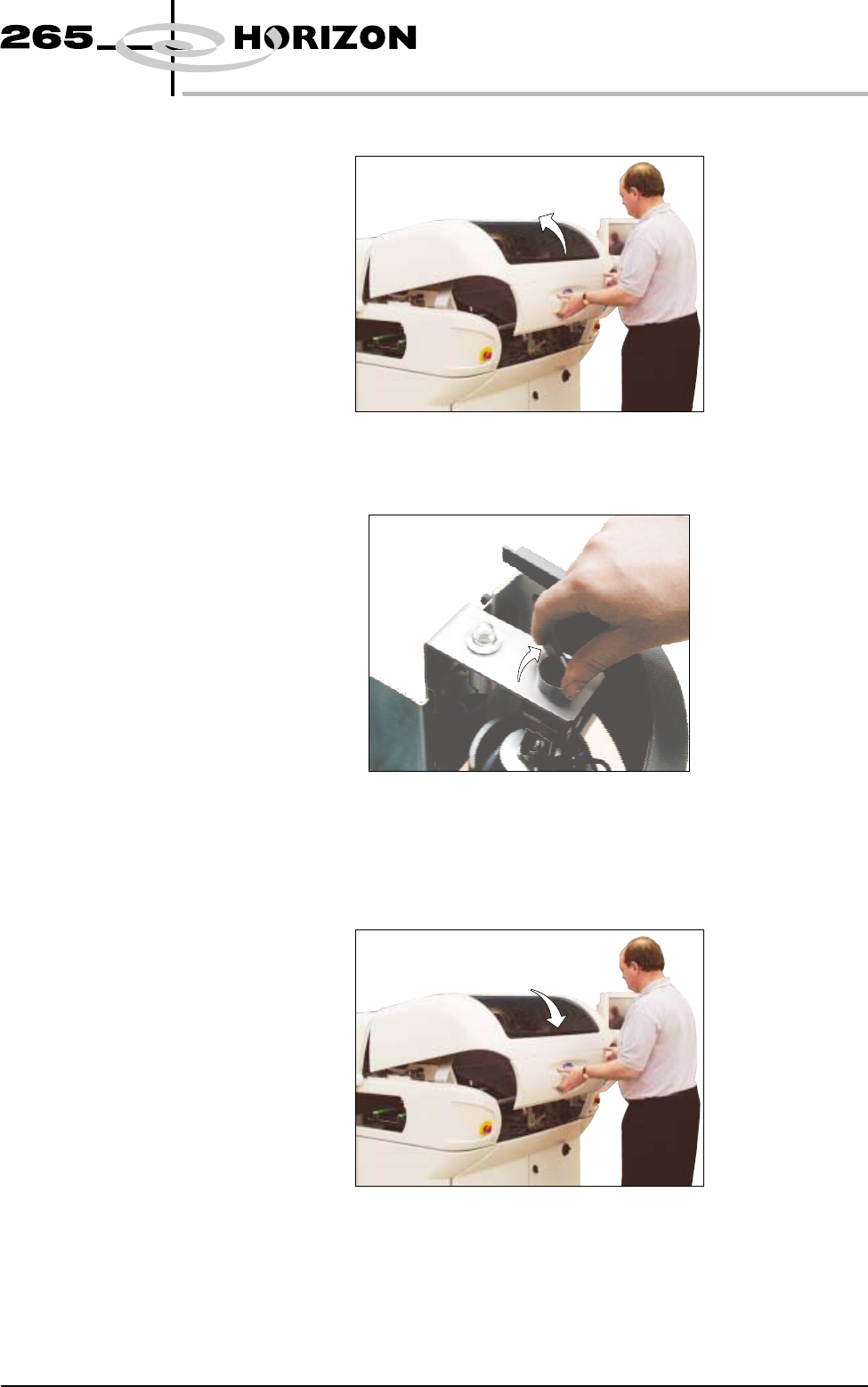 265 HORIZON