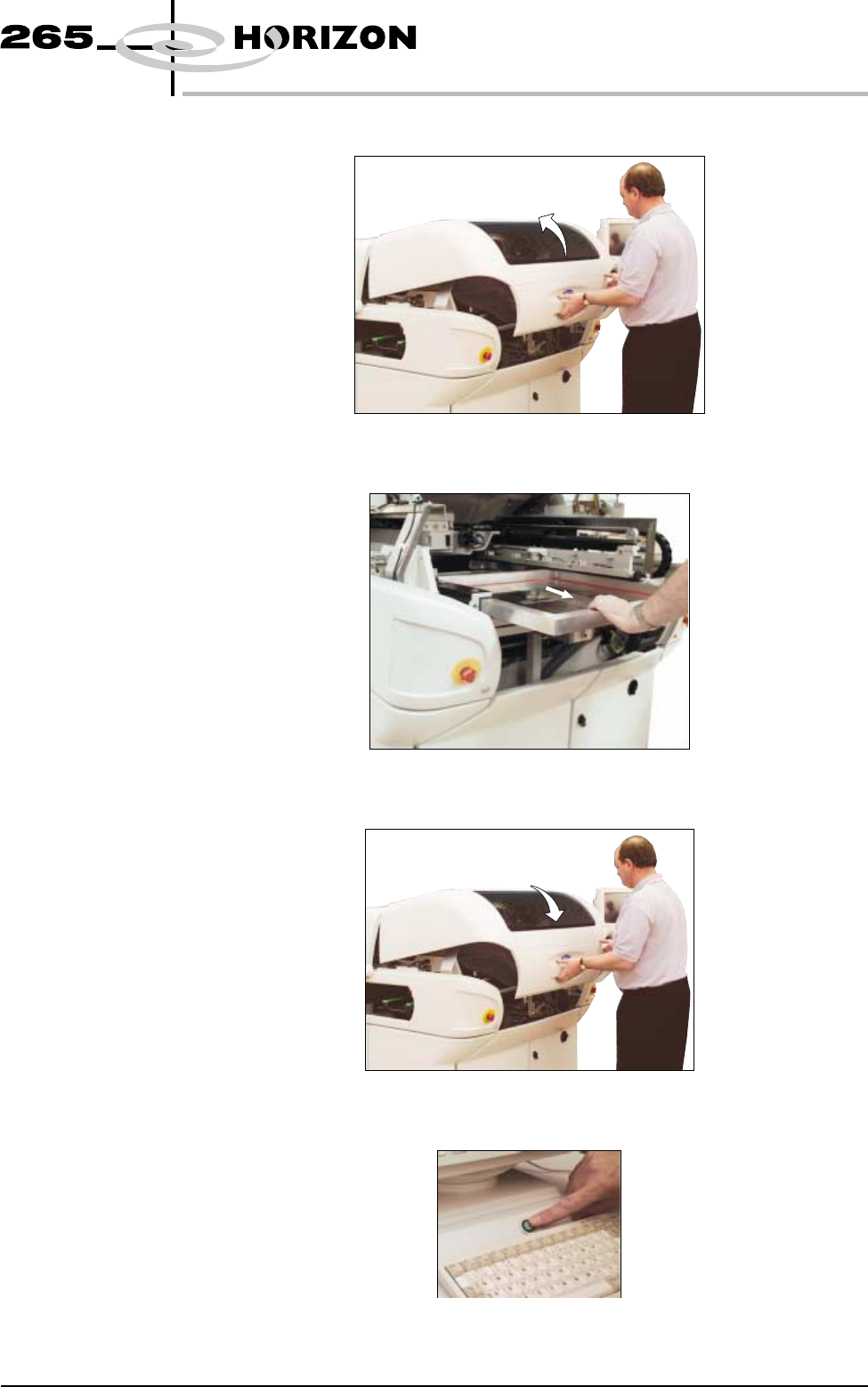 265 HORIZON