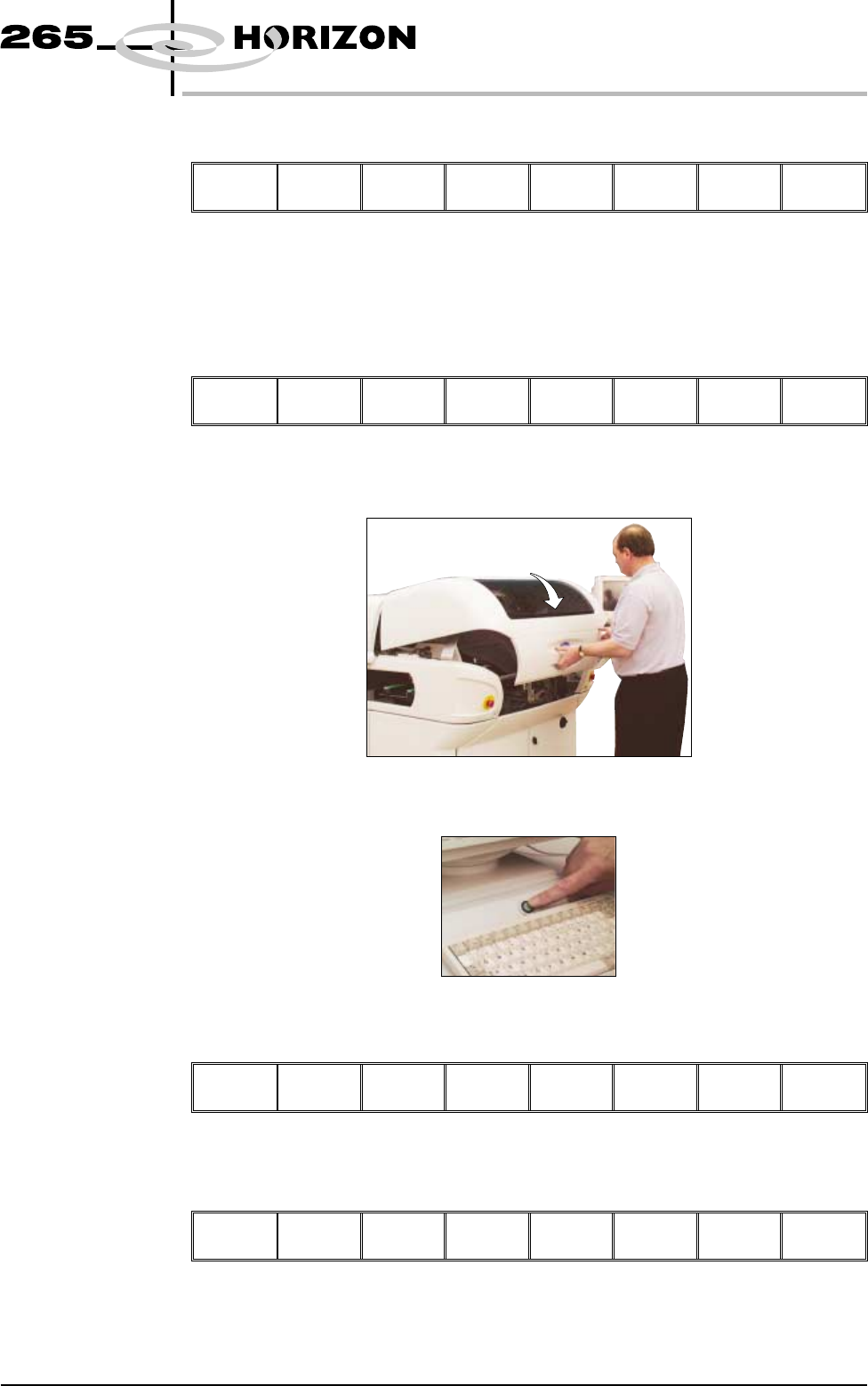 265 HORIZON