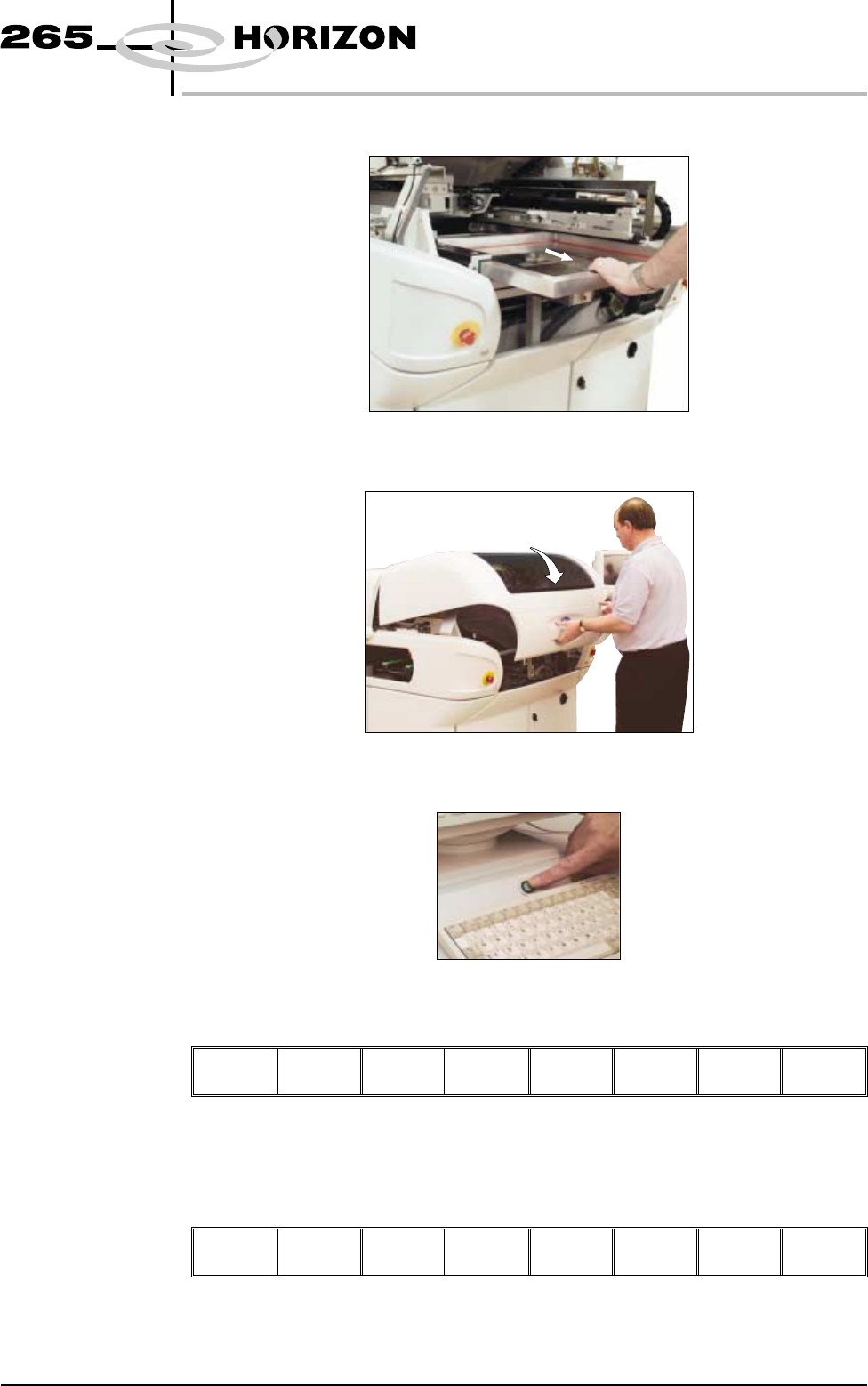 265 HORIZON